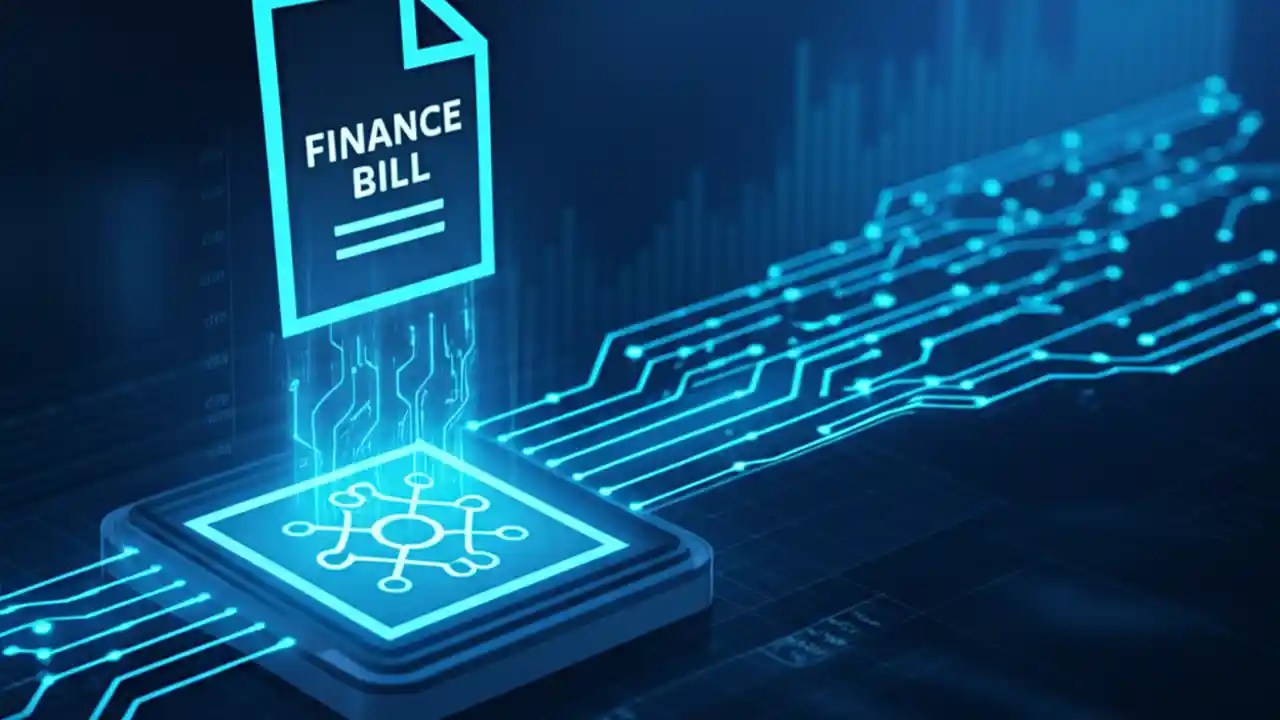 FINANCE BILL