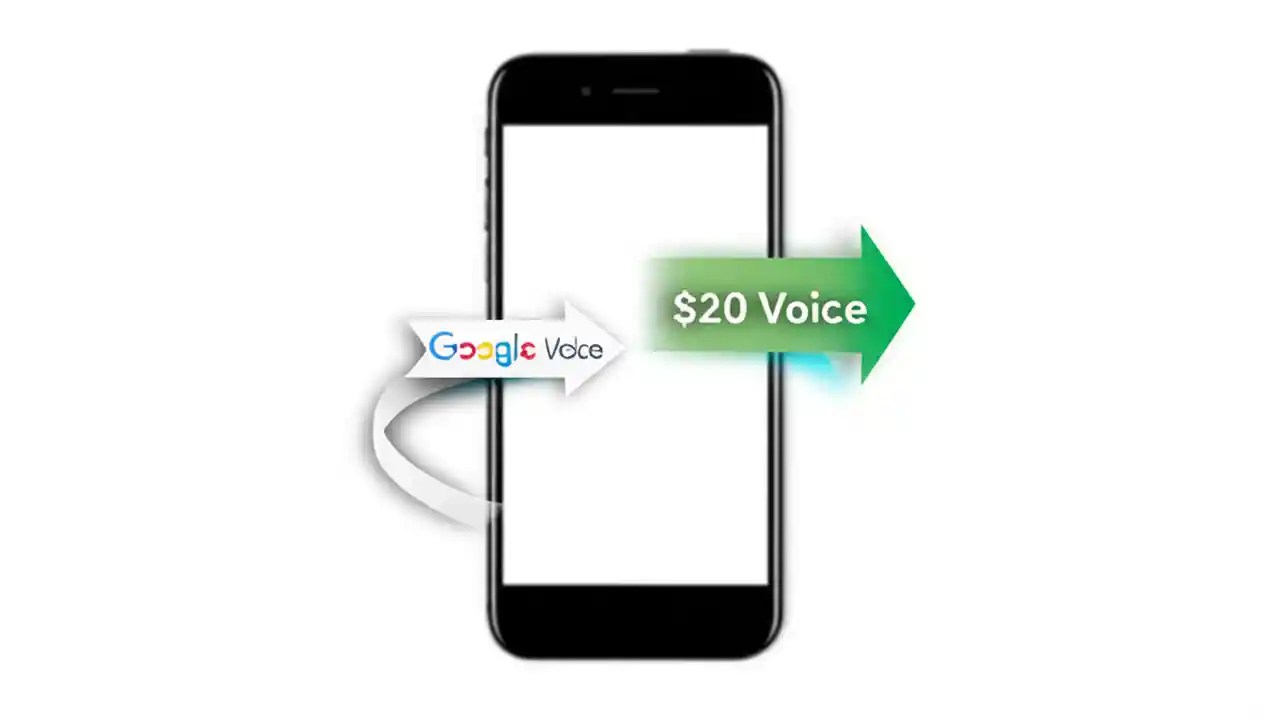 Google Voice

$20 Voice