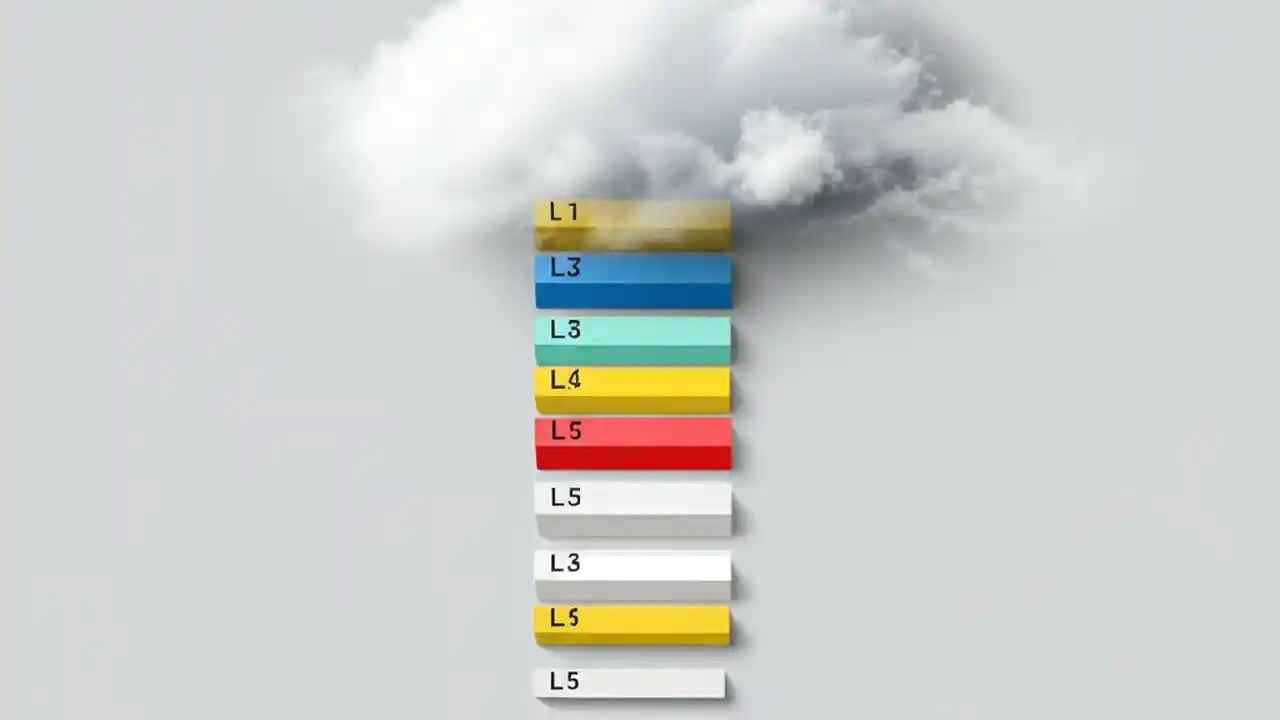 L1
L3
L3
L4
L5
L5
L3
L5
L5