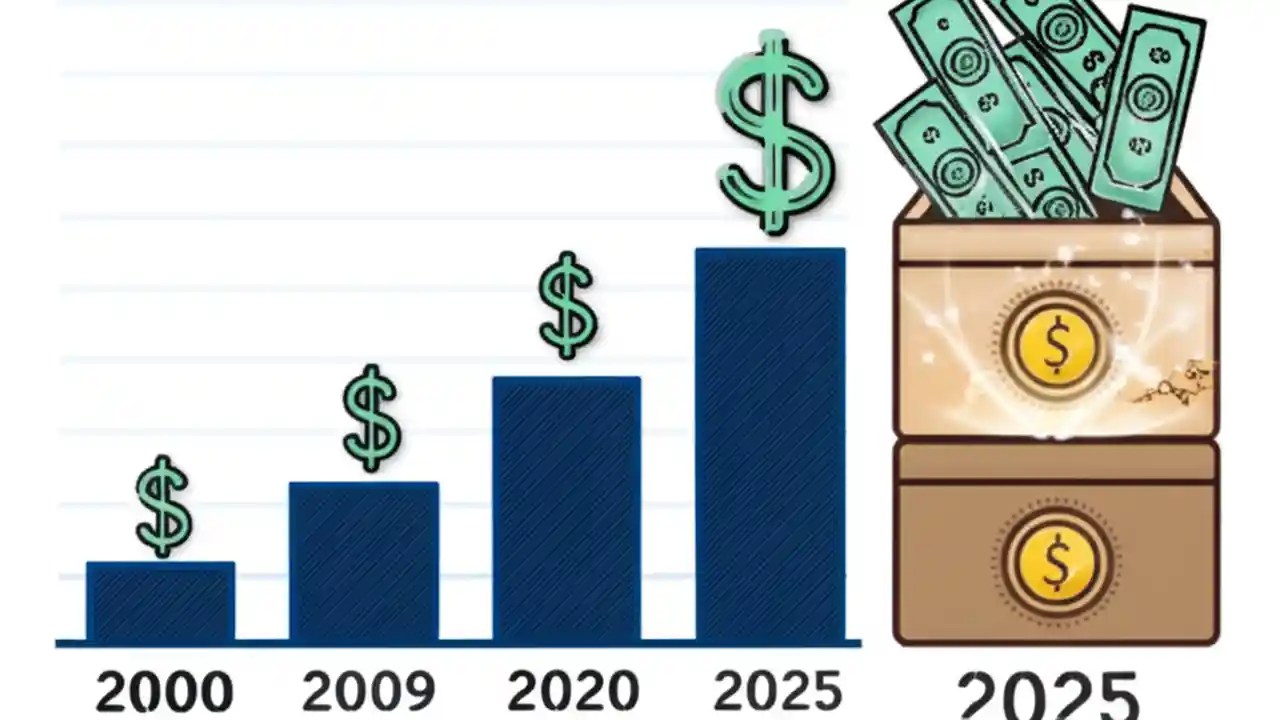 $
$
$
$
$
$
2000 2009 2020 2025
2025