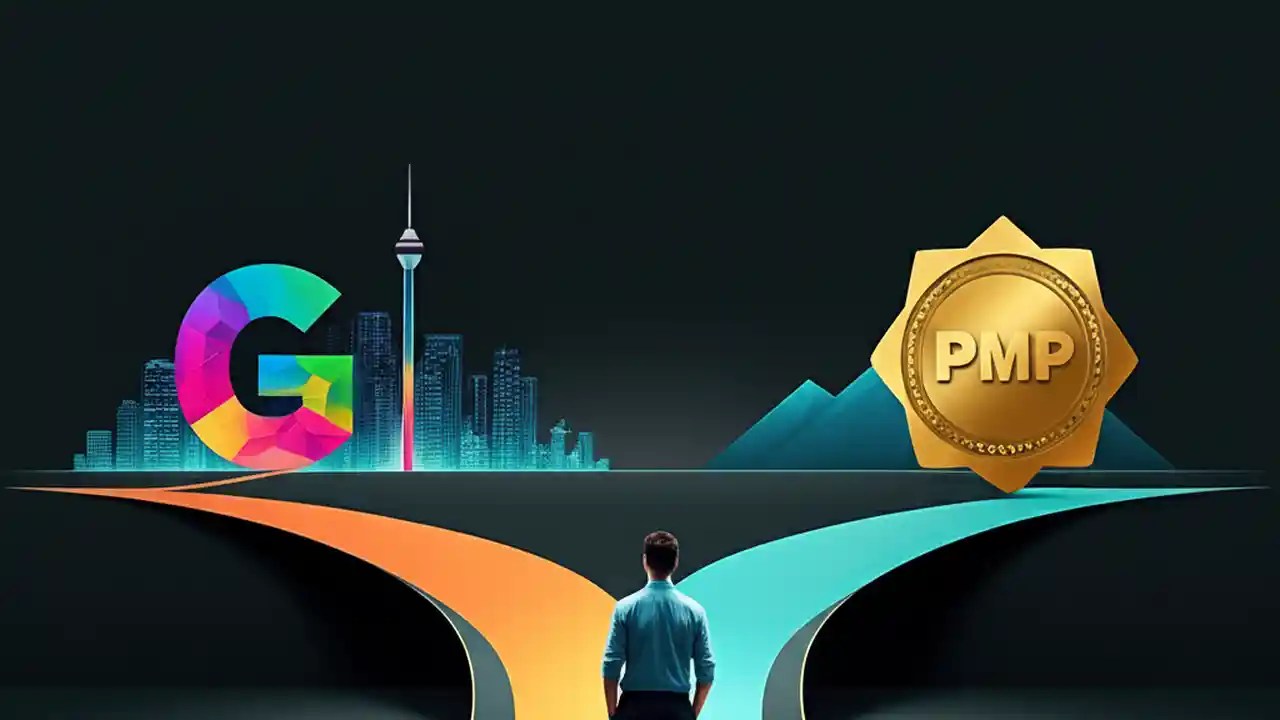 G

PMP