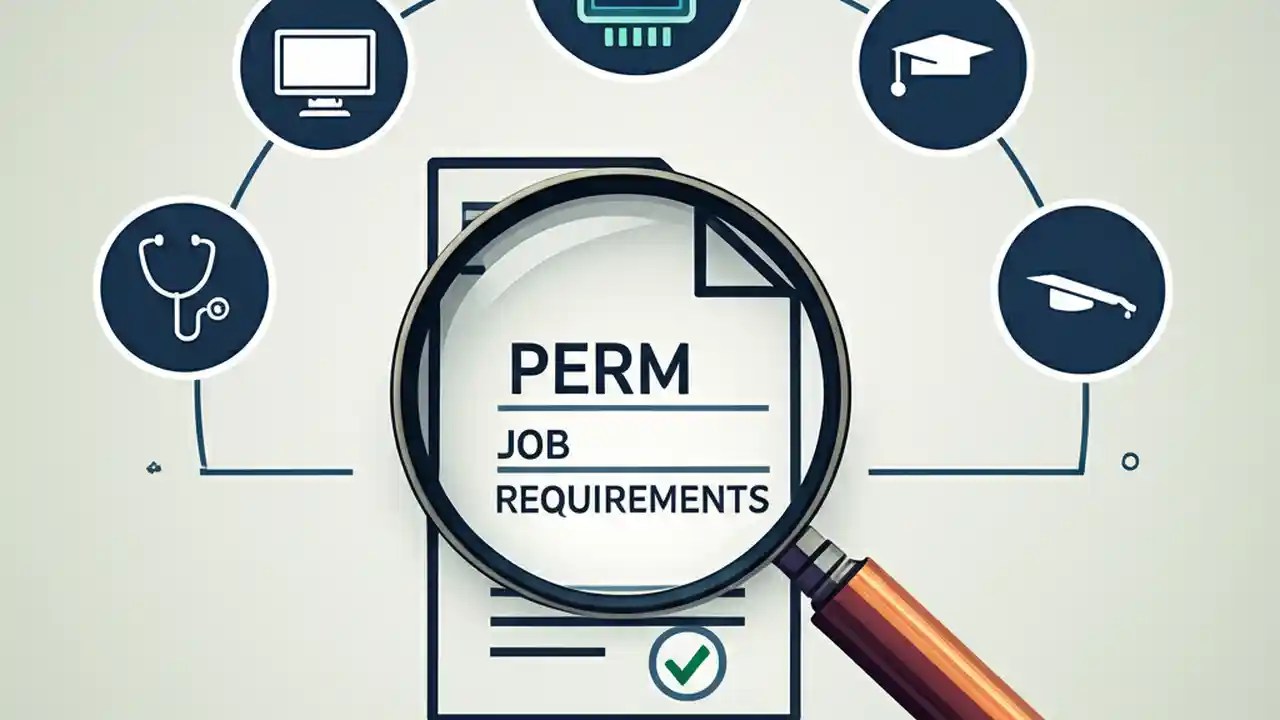 PERM
JOB
REQUIREMENTS