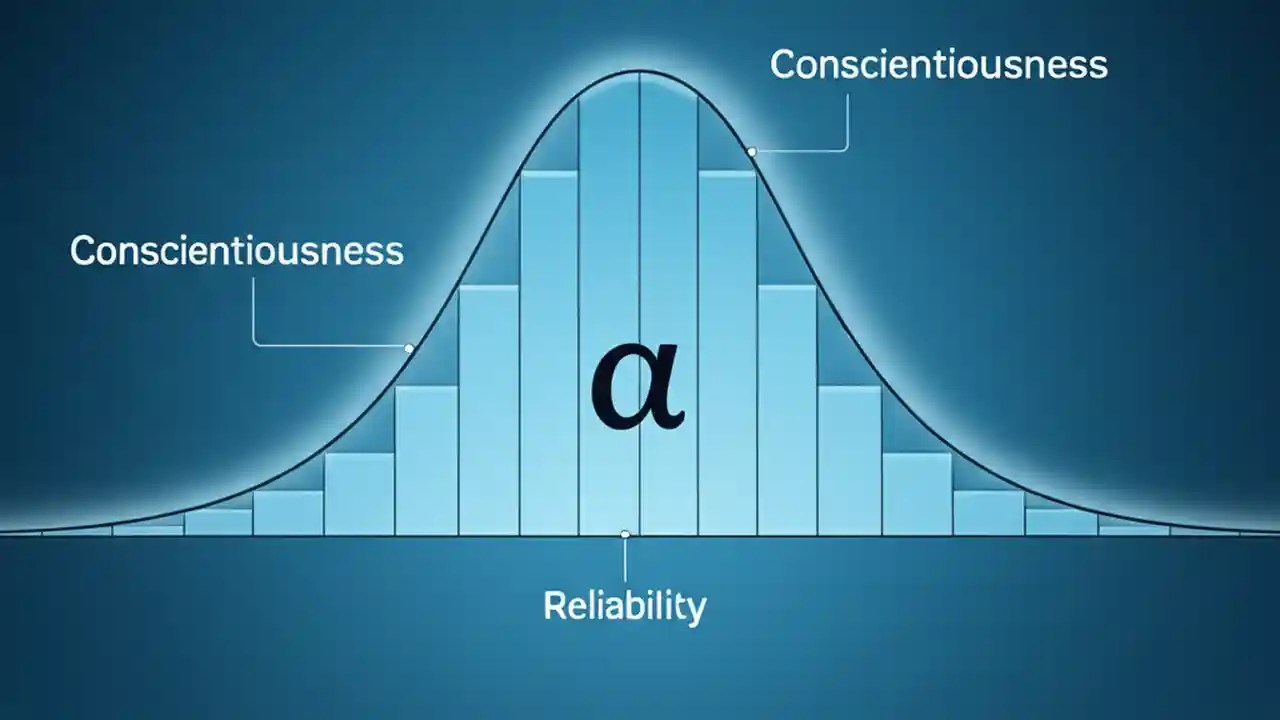 Conscientiousness

Conscientiousness

$\alpha$

Reliability