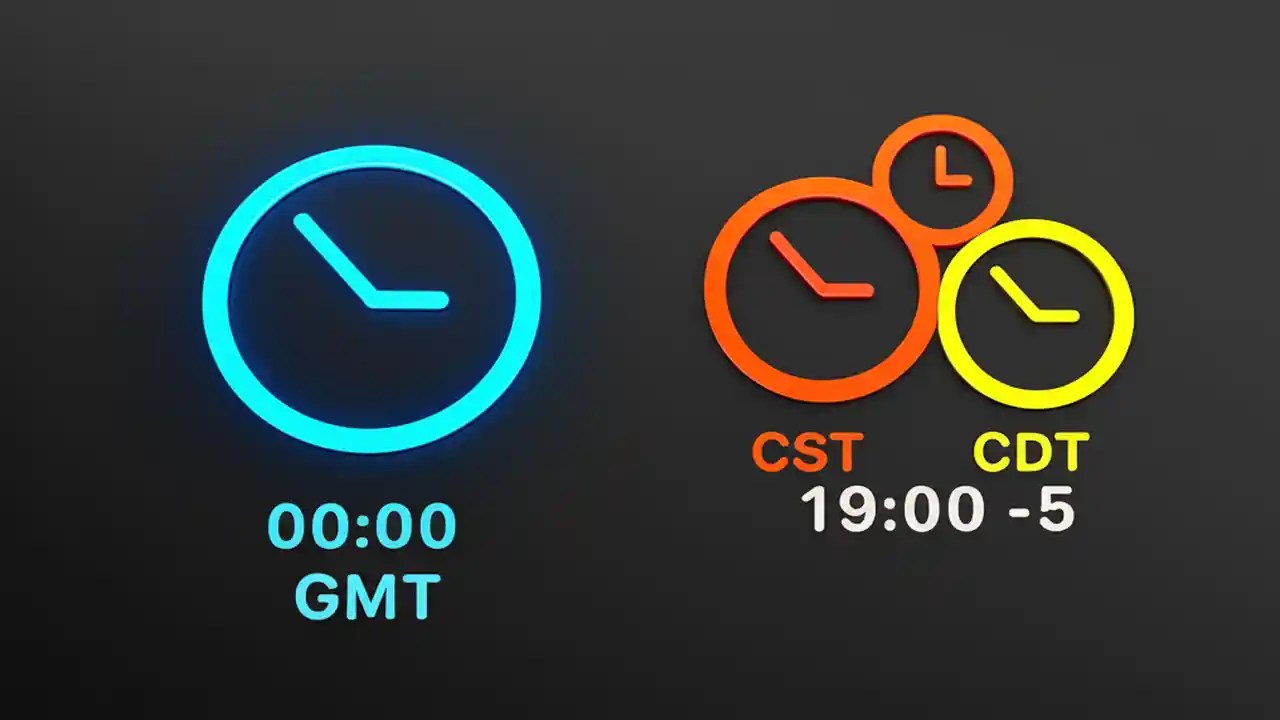 00:00
GMT

CST CDT
19:00 -5