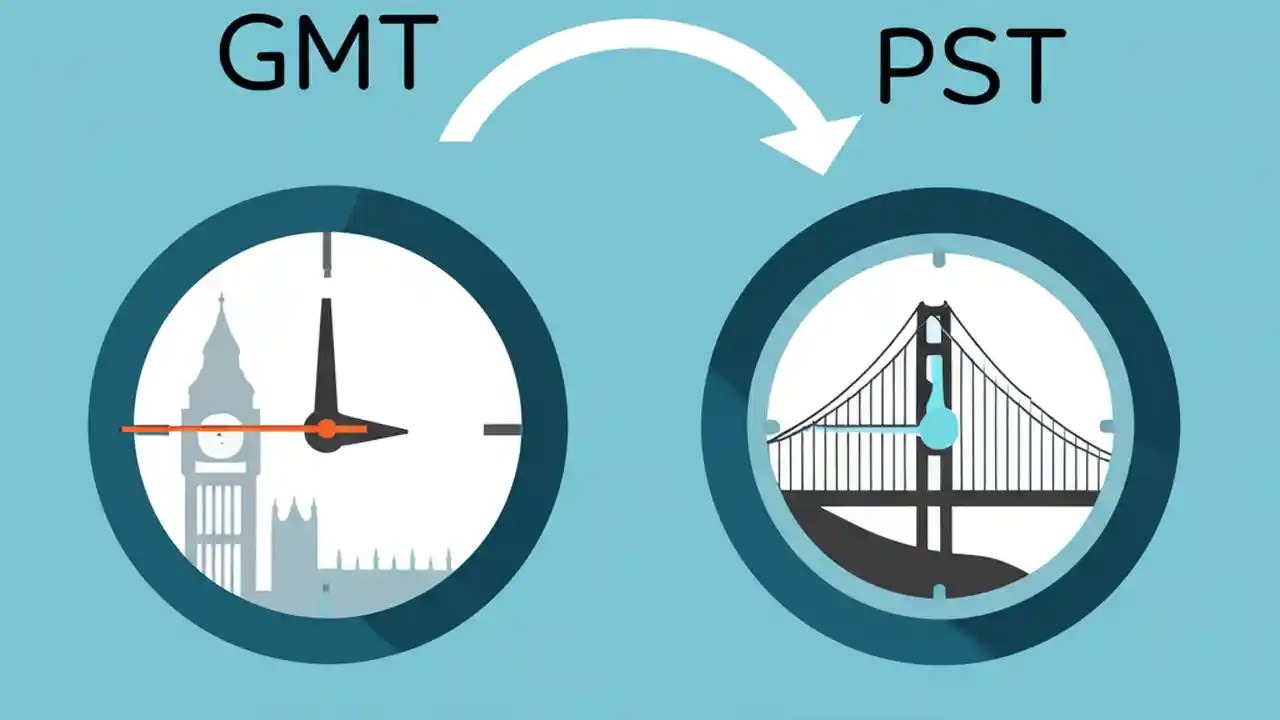 GMT

PST