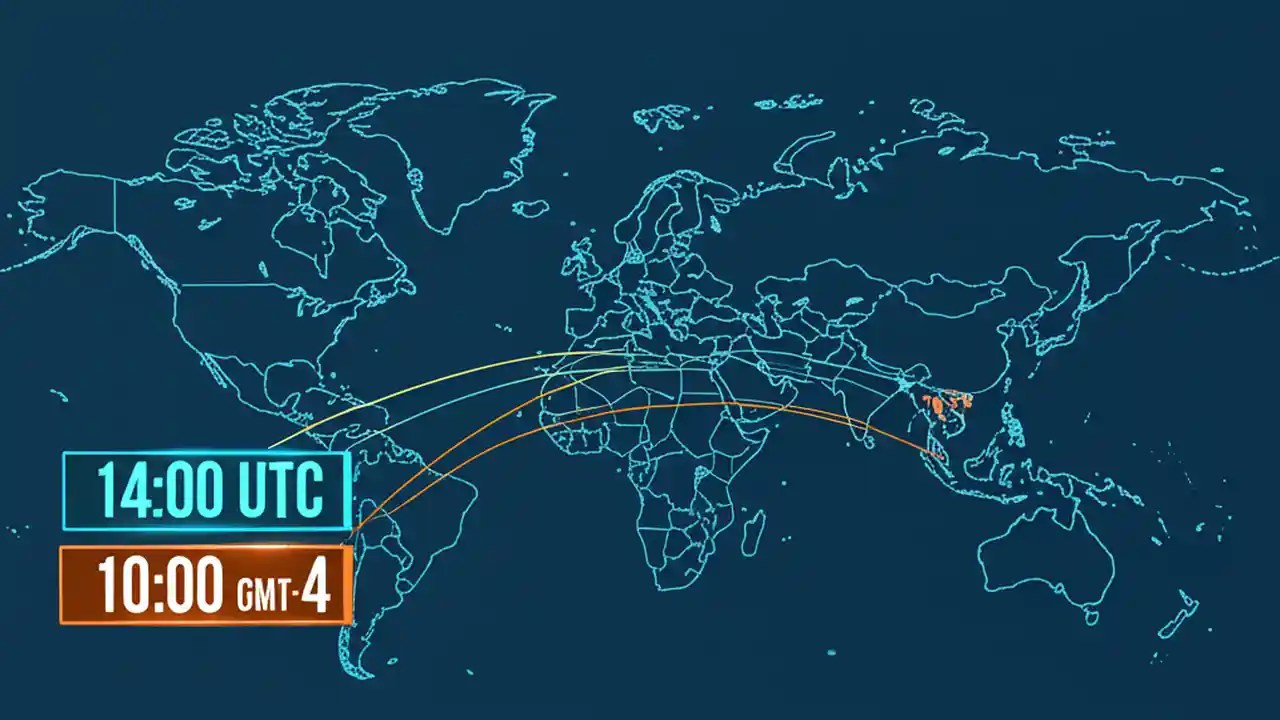 14:00 UTC

10:00 GMT-4