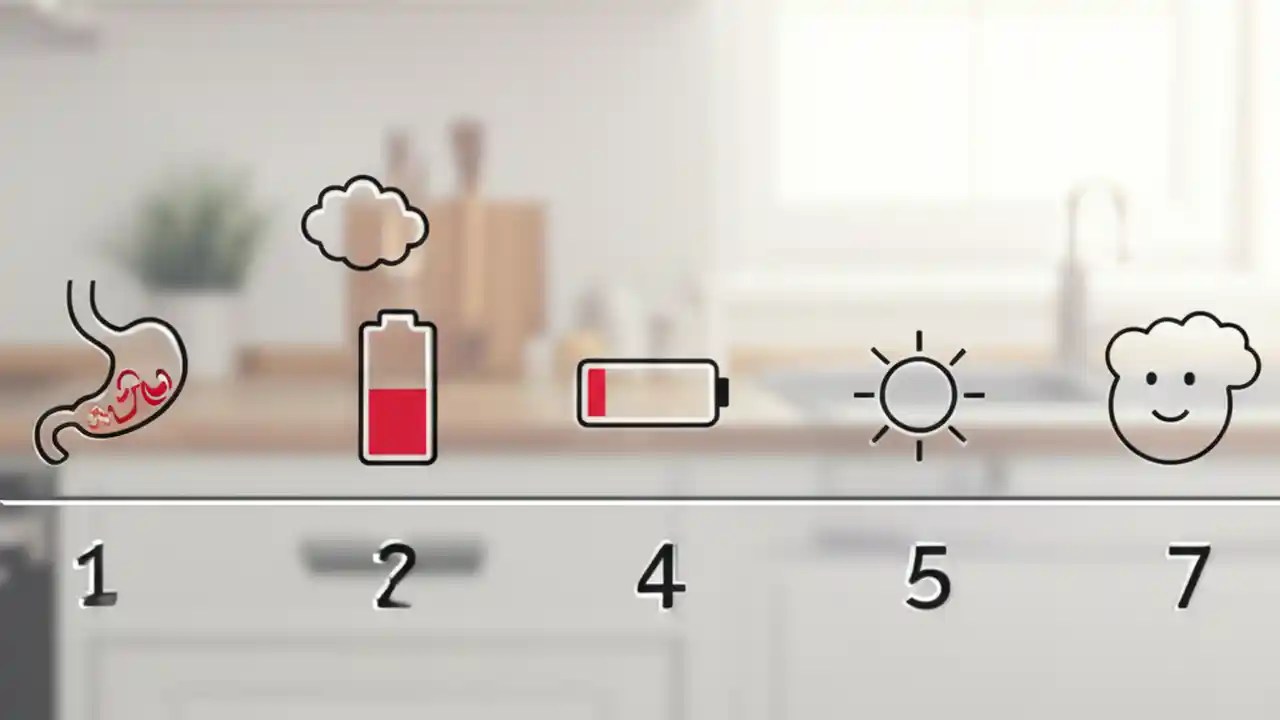 1 2 4 5 7