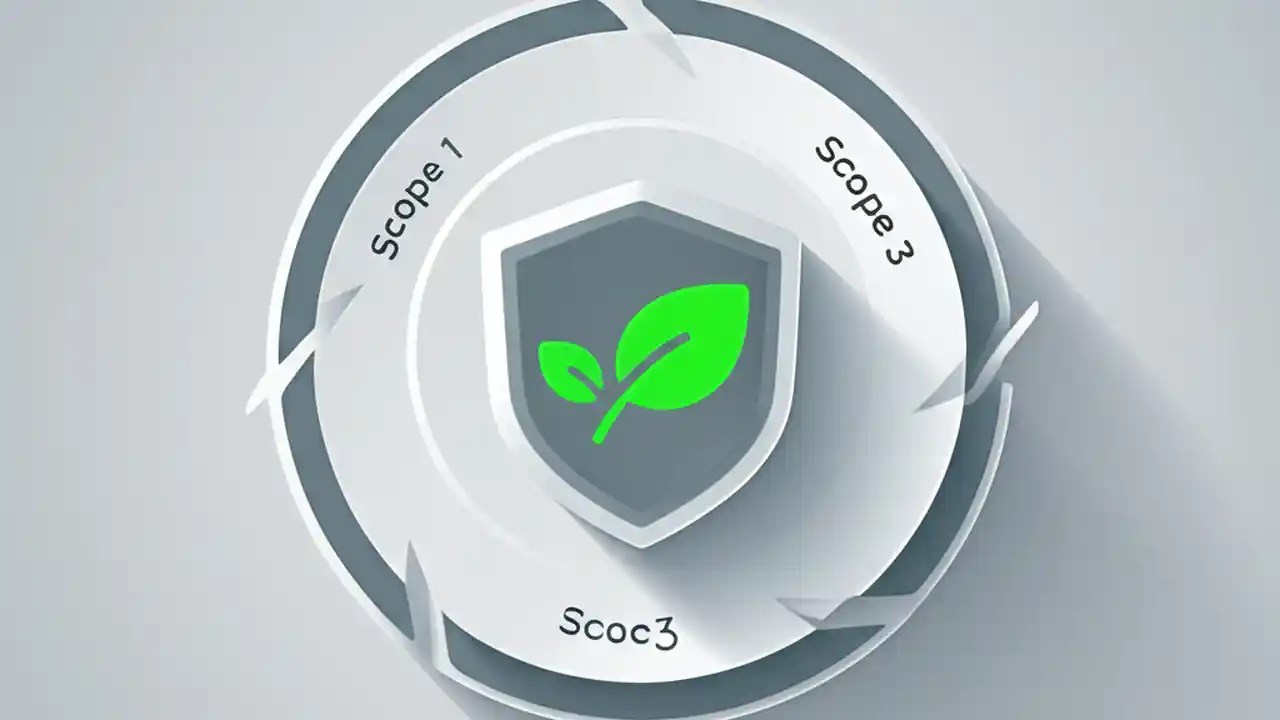 Scope 1

Scope 3

Scoc3