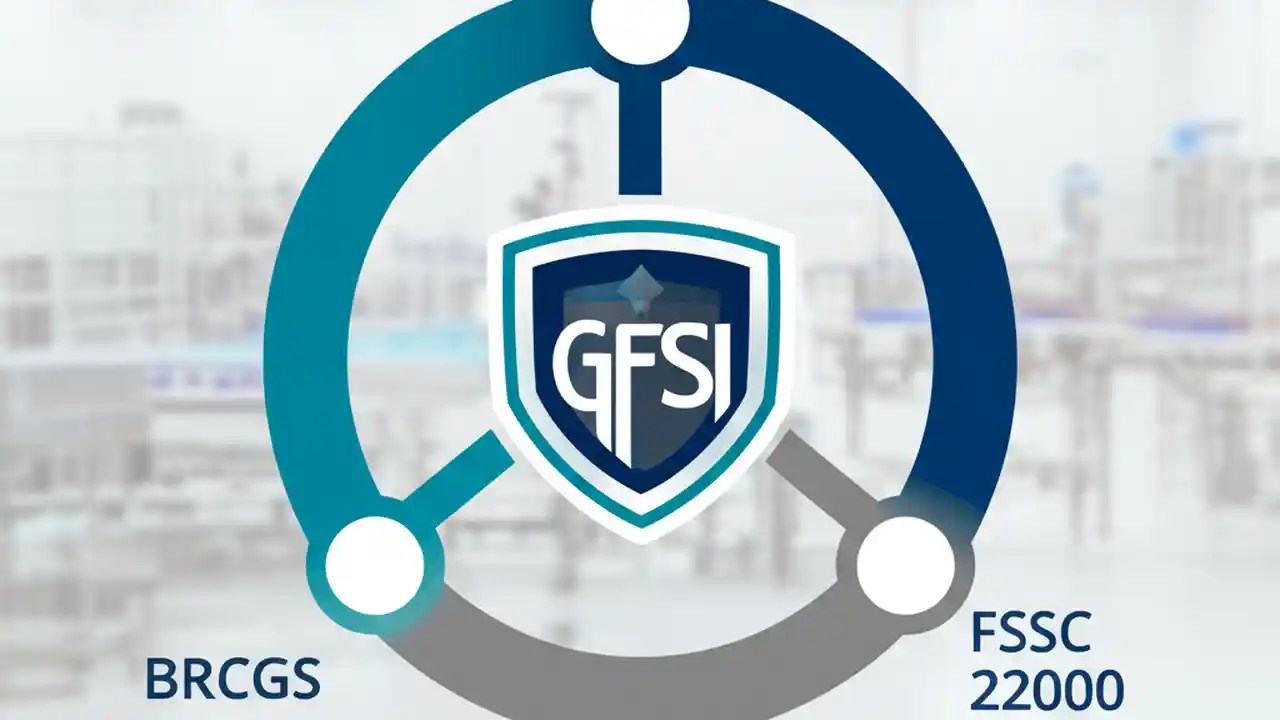 GFSI

BRCGS

FSSC 22000