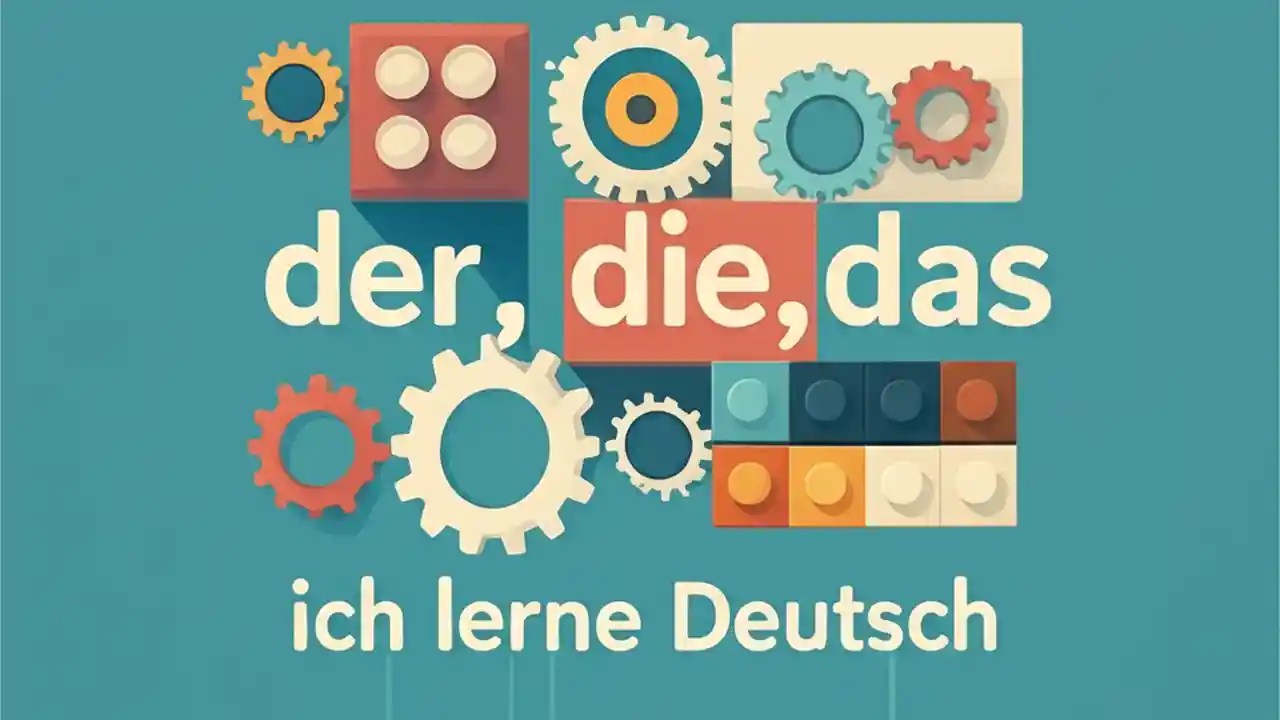 der, die, das

ich lerne Deutsch