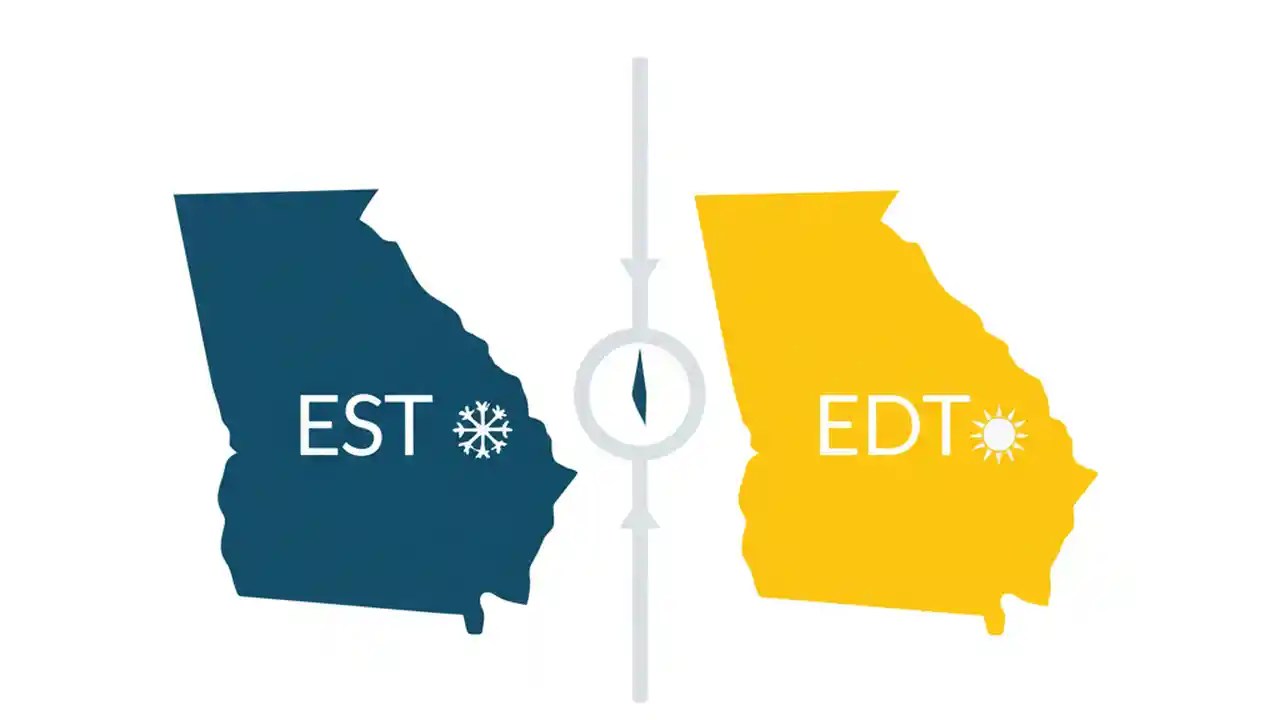 EST

EDT