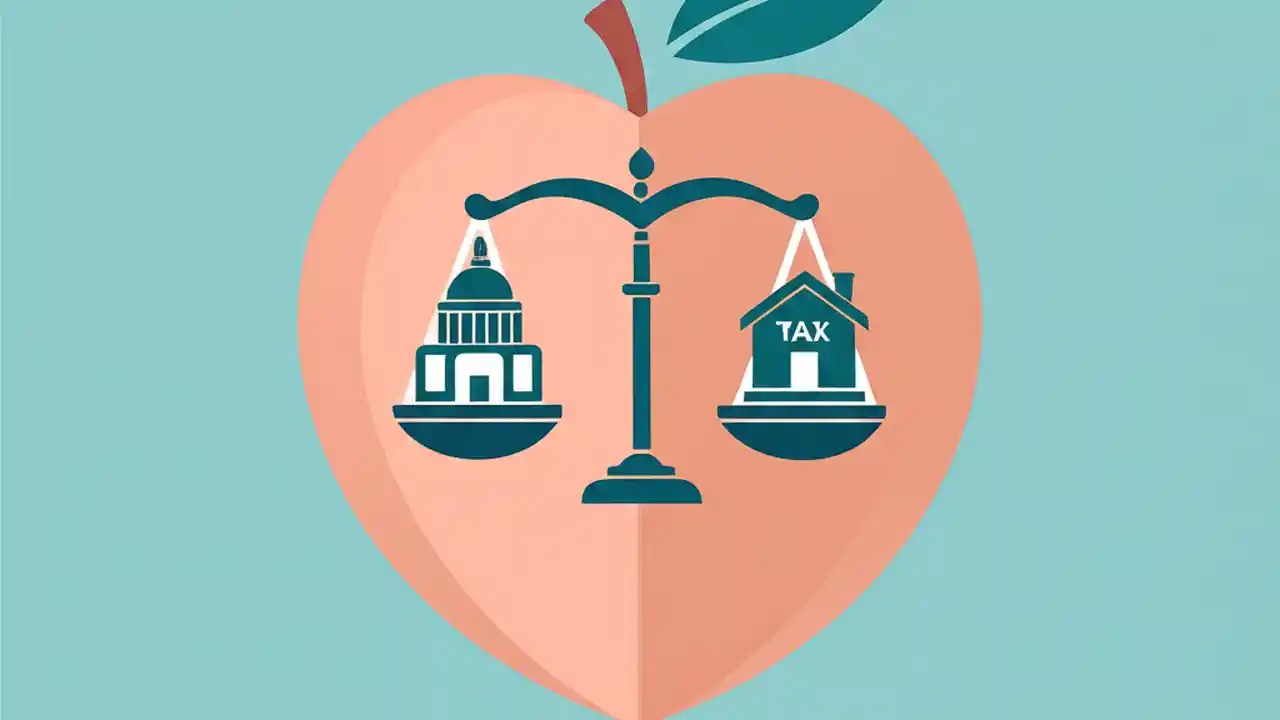 TAX