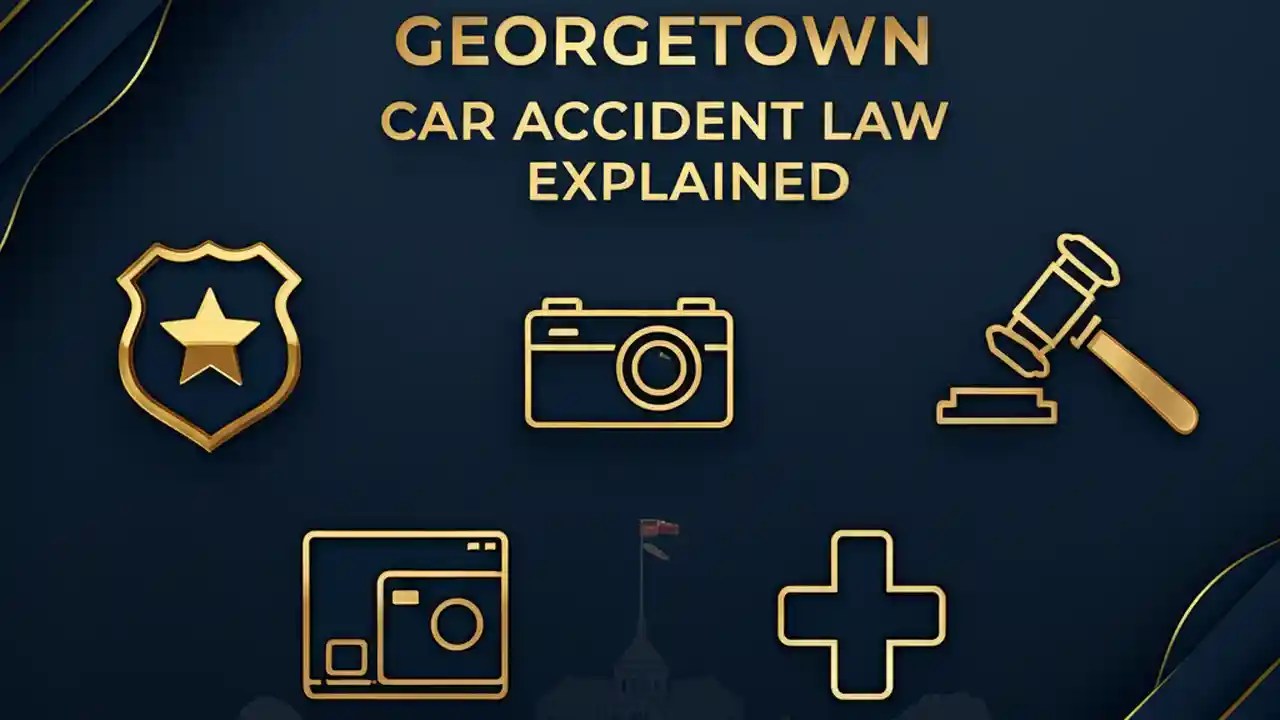 GEORGETOWN
CAR ACCIDENT LAW EXPLAINED