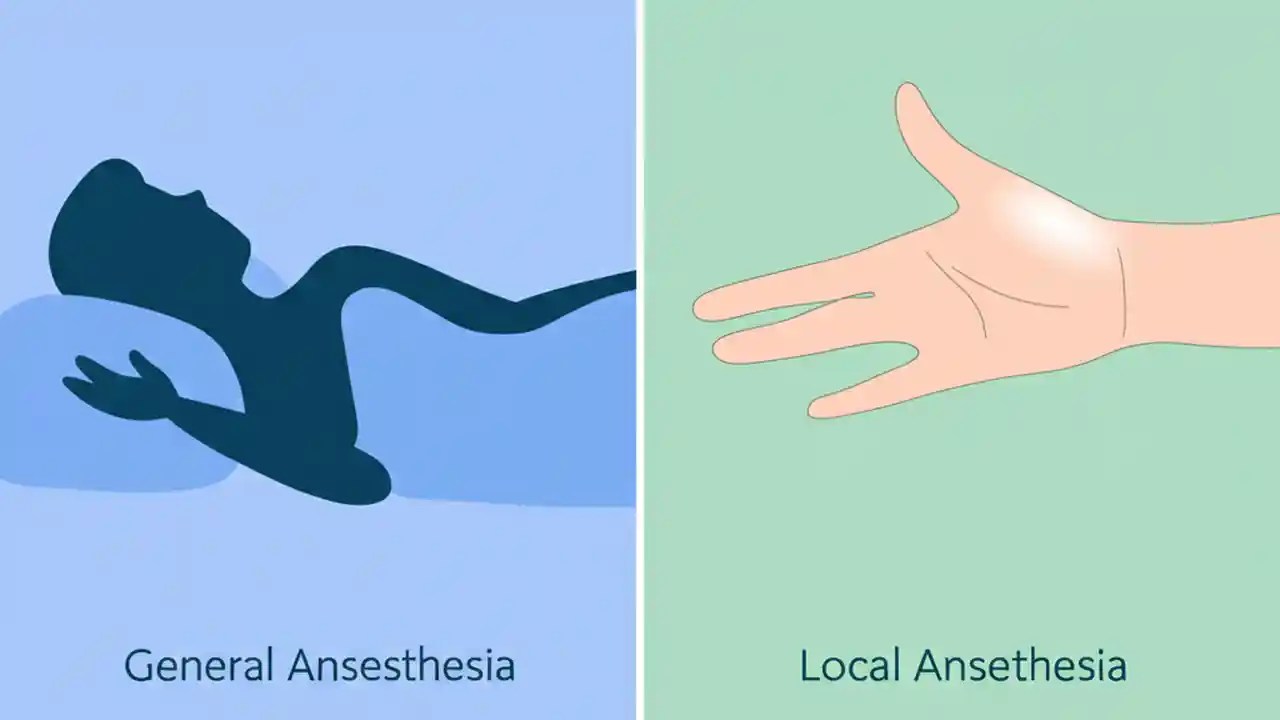 General Ansesthesia

Local Ansethesia