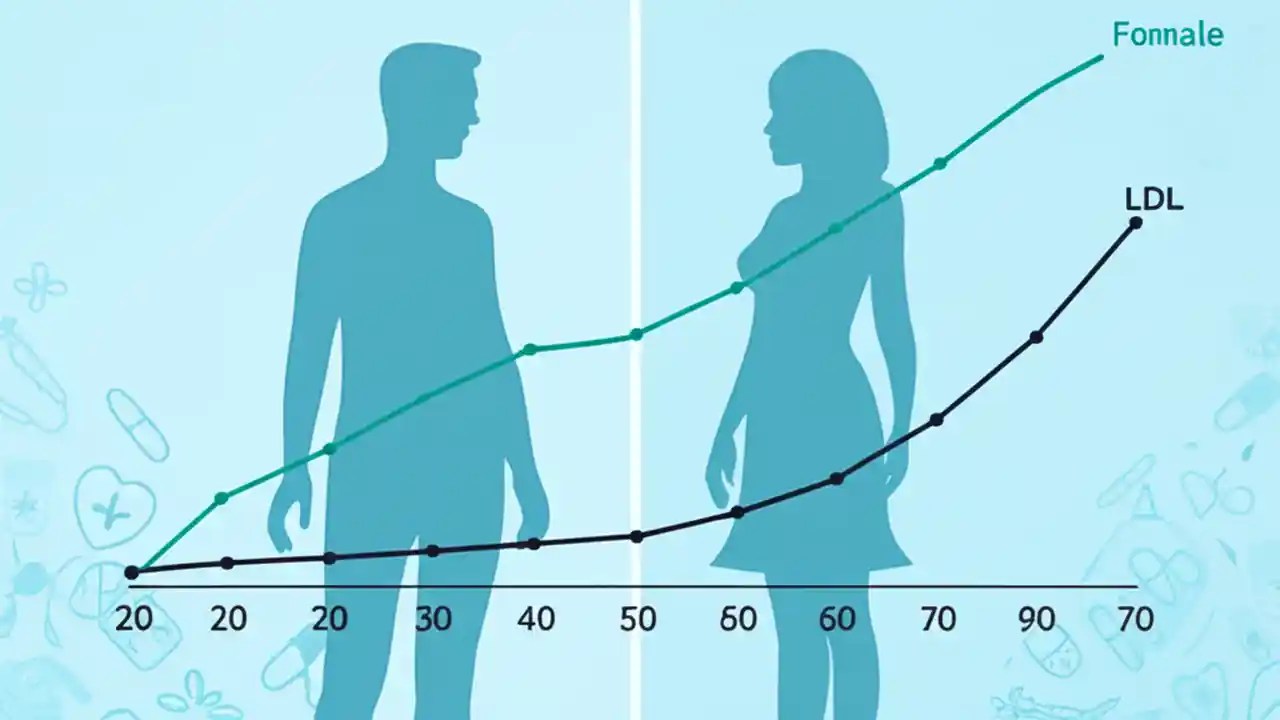 Fonnale

LDL

20 20 20 30 40 50 60 60 70 90 70