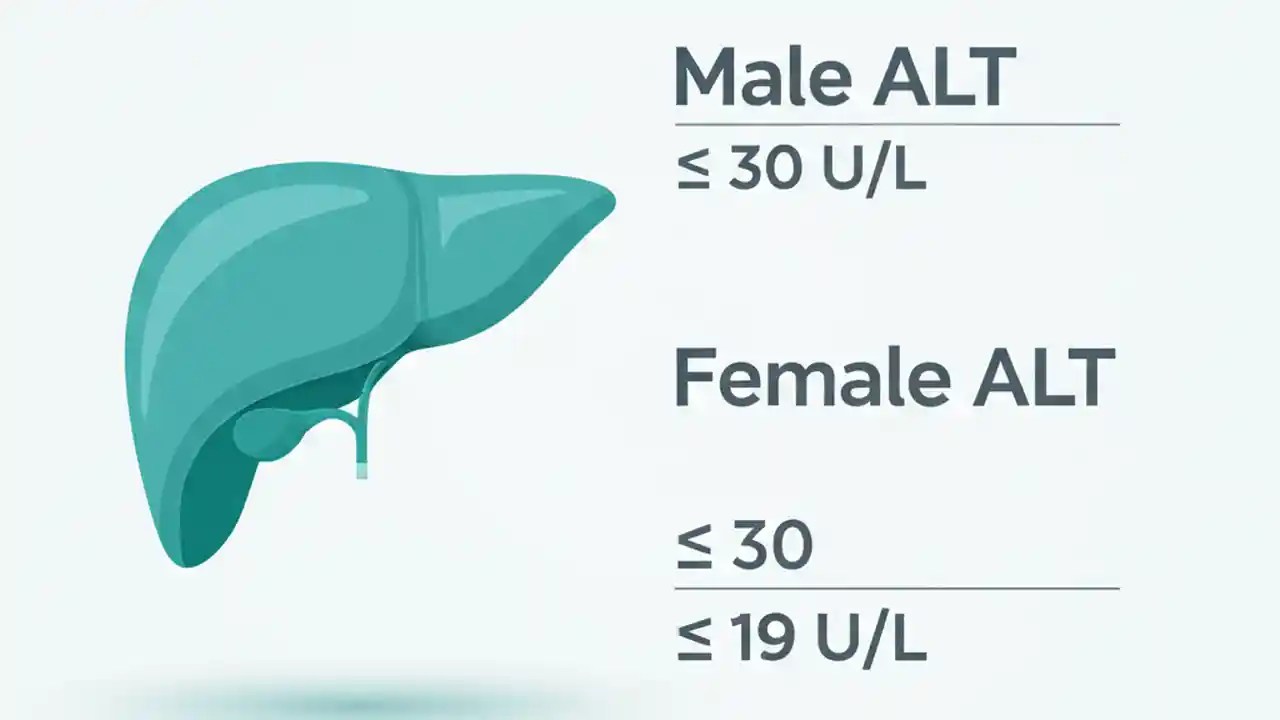 Male ALT

≤ 30 U/L

Female ALT

≤ 30

≤ 19 U/L