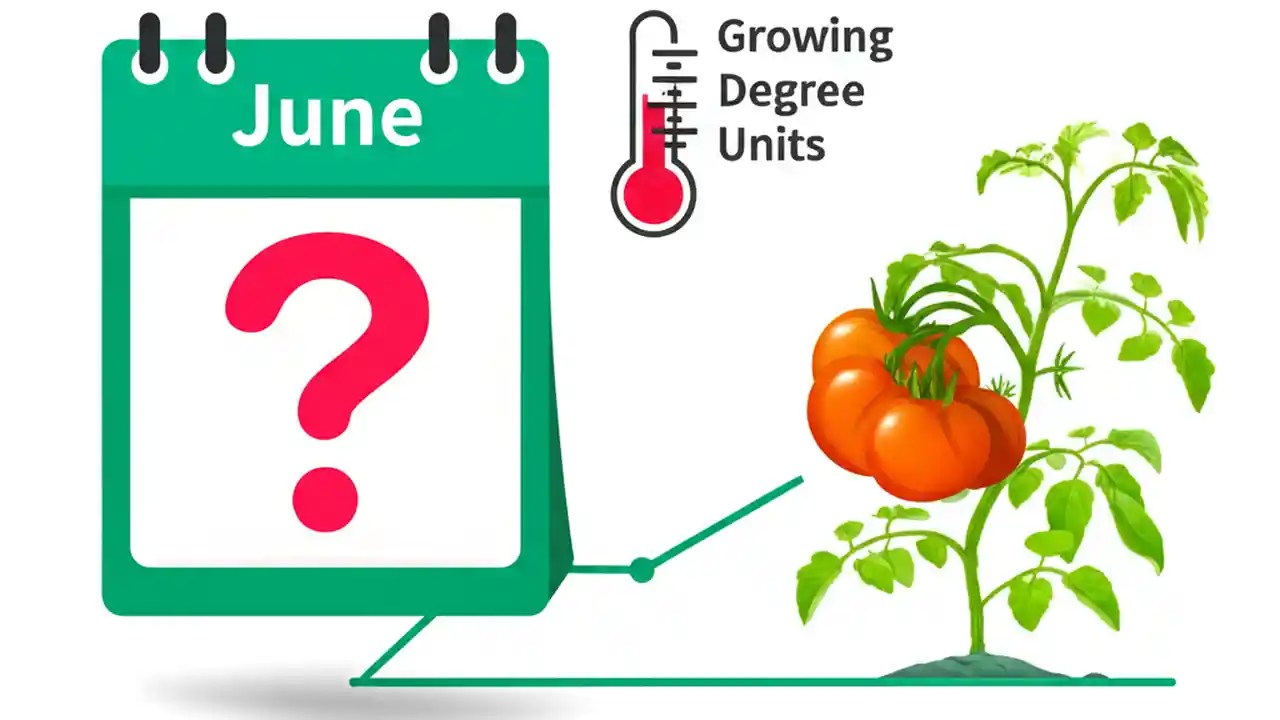 June

?

Growing Degree Units