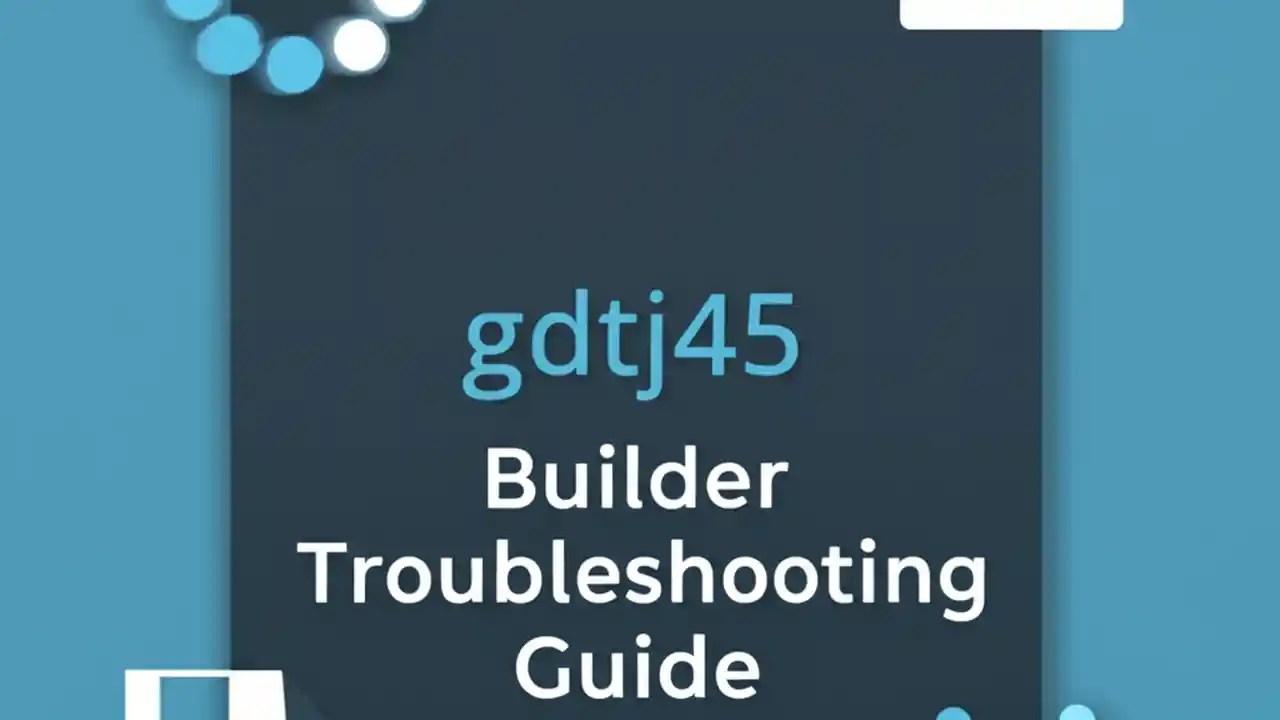 gdtj45

Builder Troubleshooting Guide