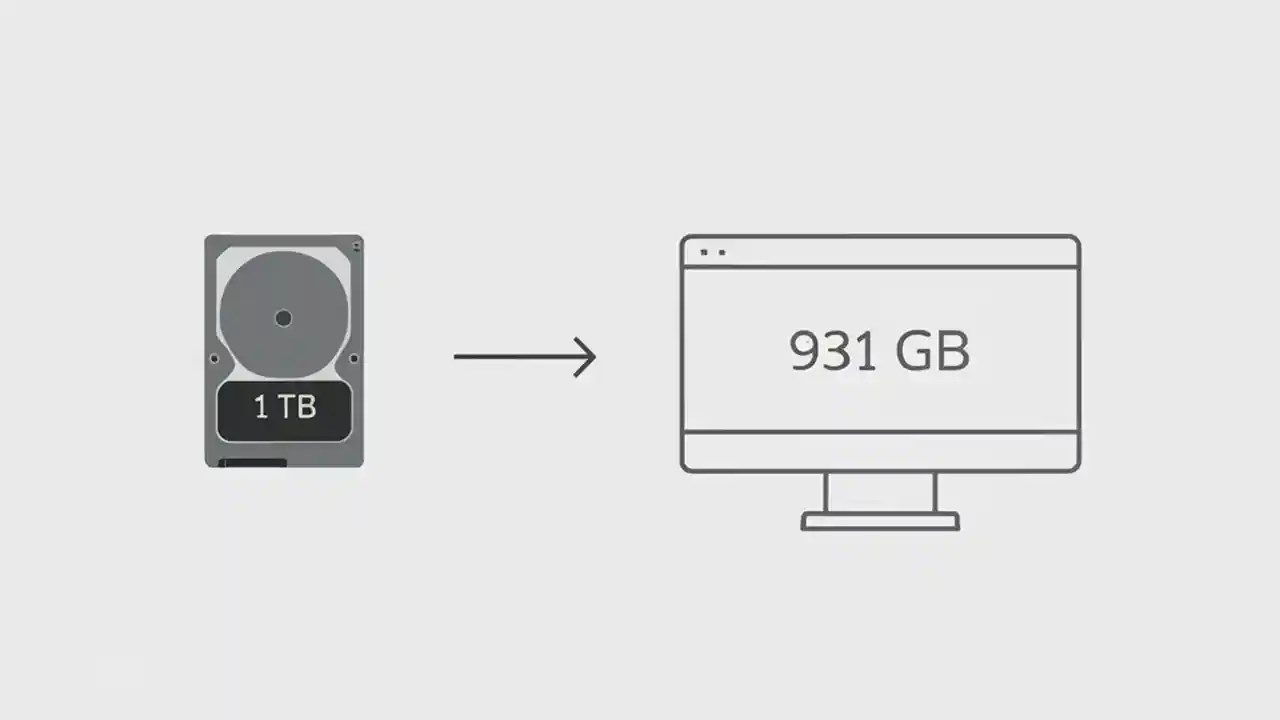 1 TB

931 GB