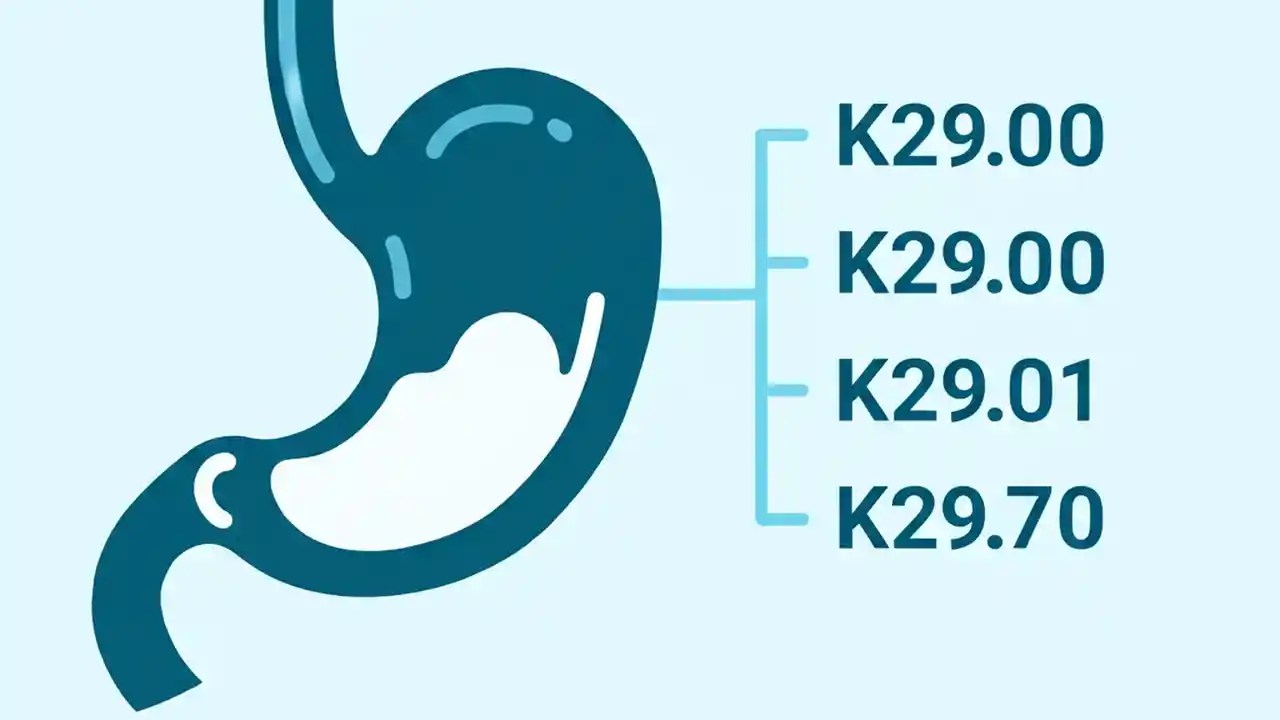 K29.00
K29.00
K29.01
K29.70