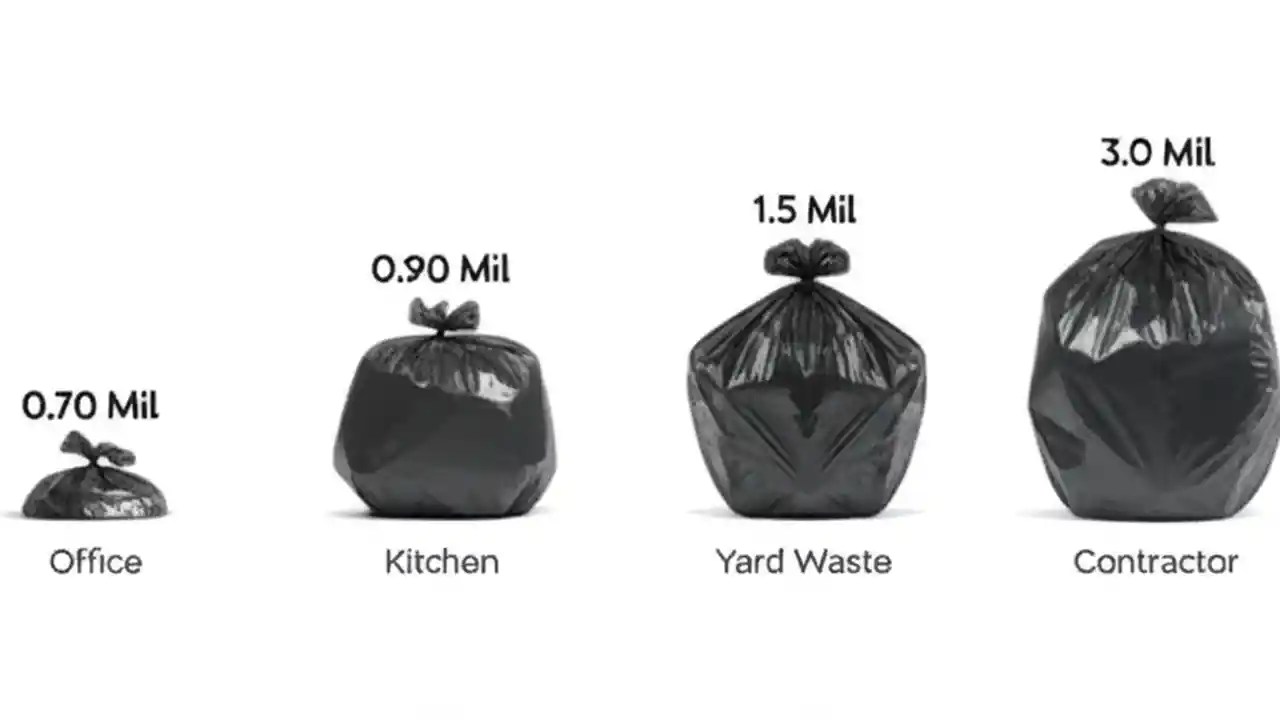 0.70 Mil
Office

0.90 Mil
Kitchen

1.5 Mil
Yard Waste

3.0 Mil
Contractor