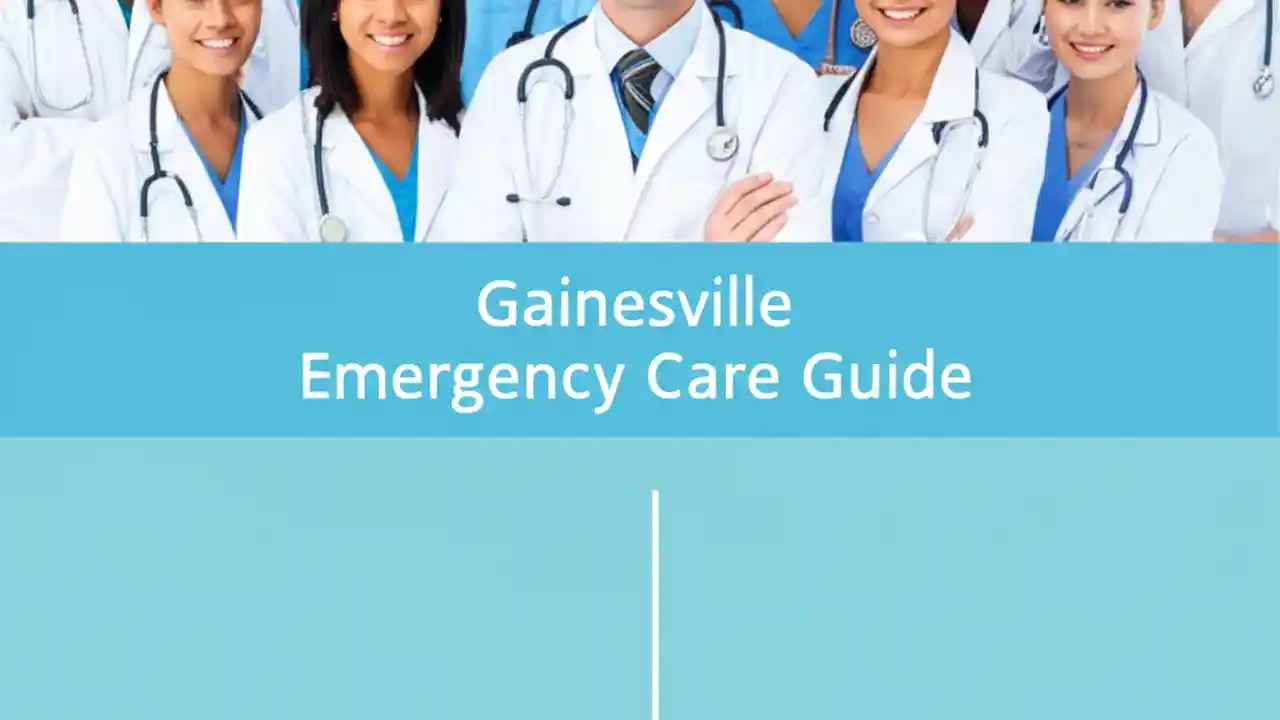 Gainesville
Emergency Care Guide