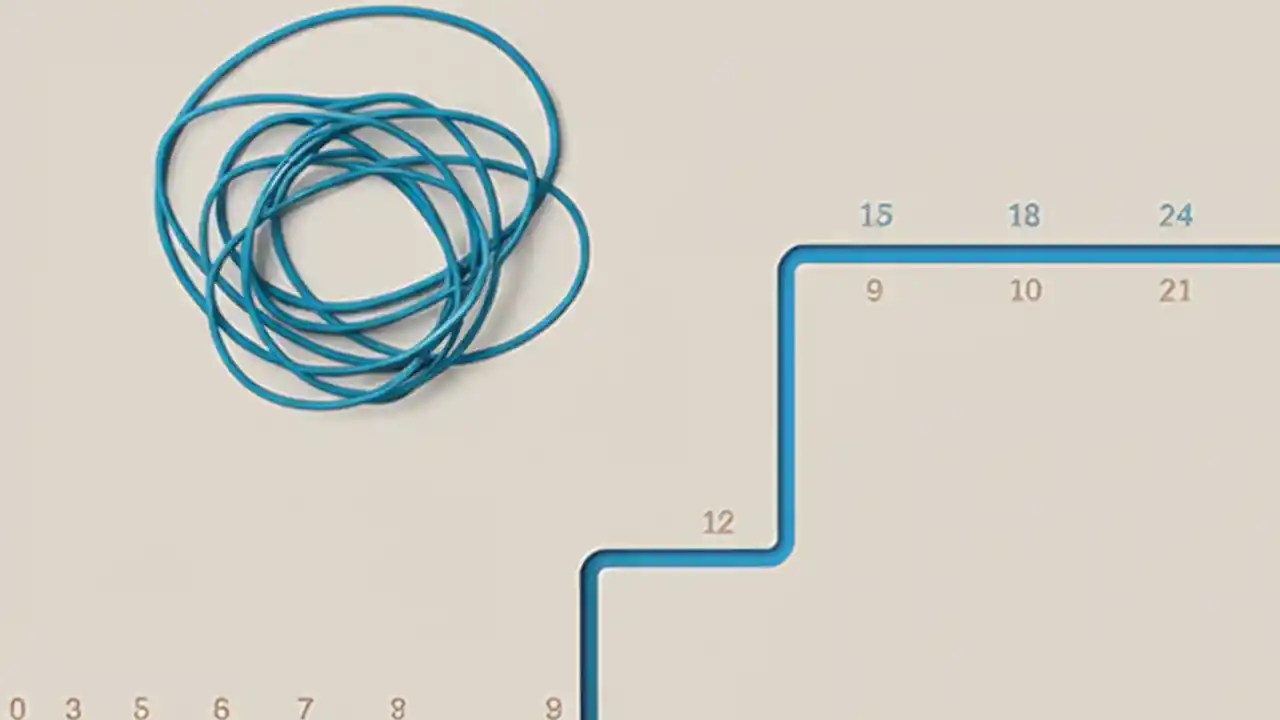 15 18 24
9 10 21
12
0 3 5 6 7 8 9