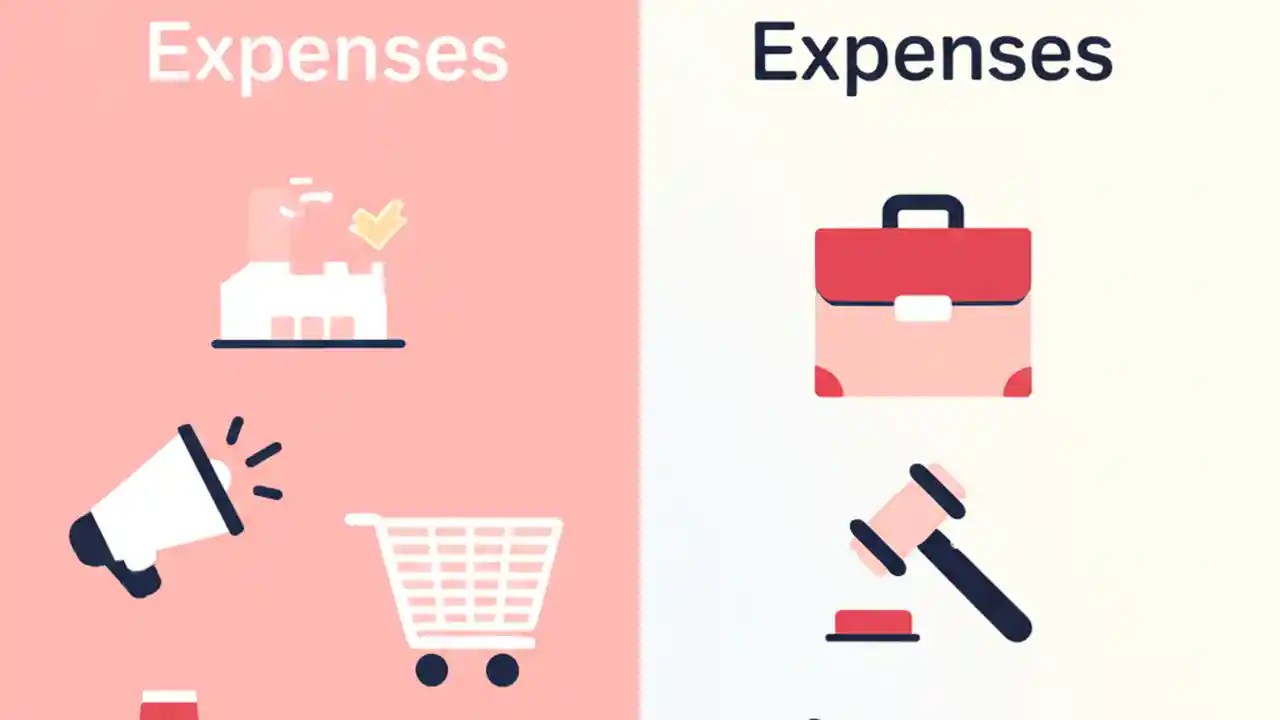 Expenses

Expenses