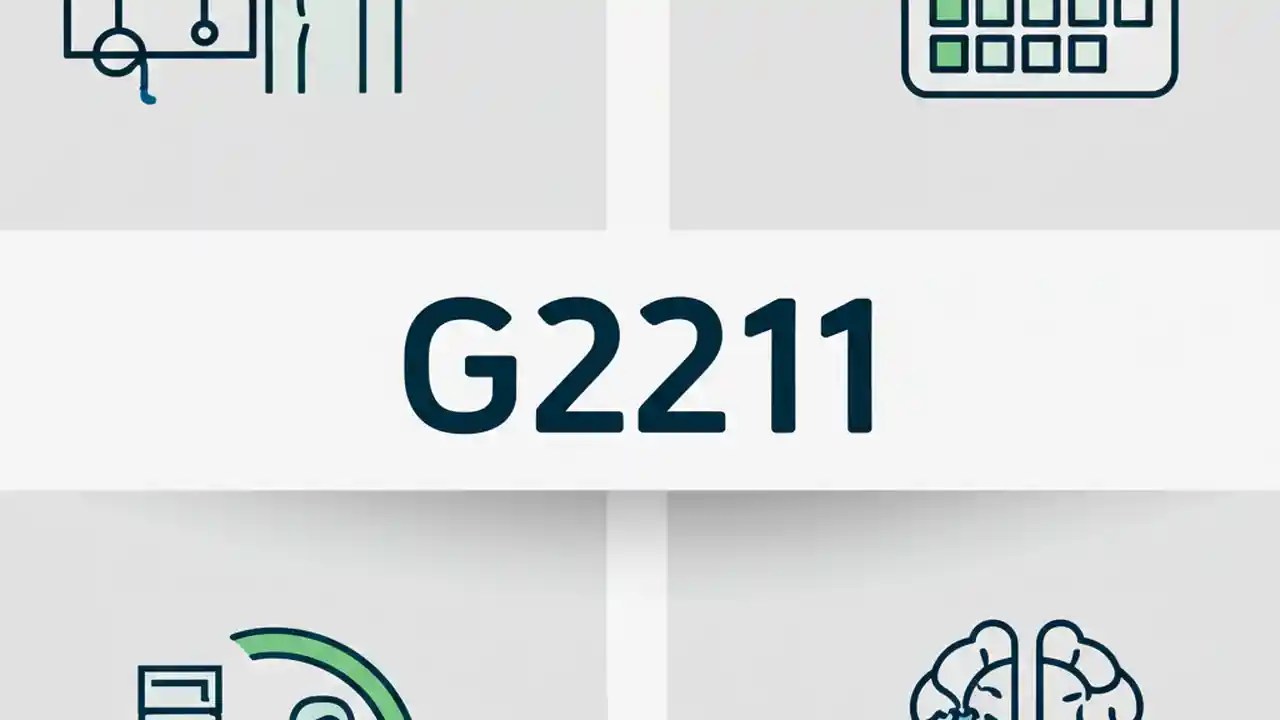 G2211