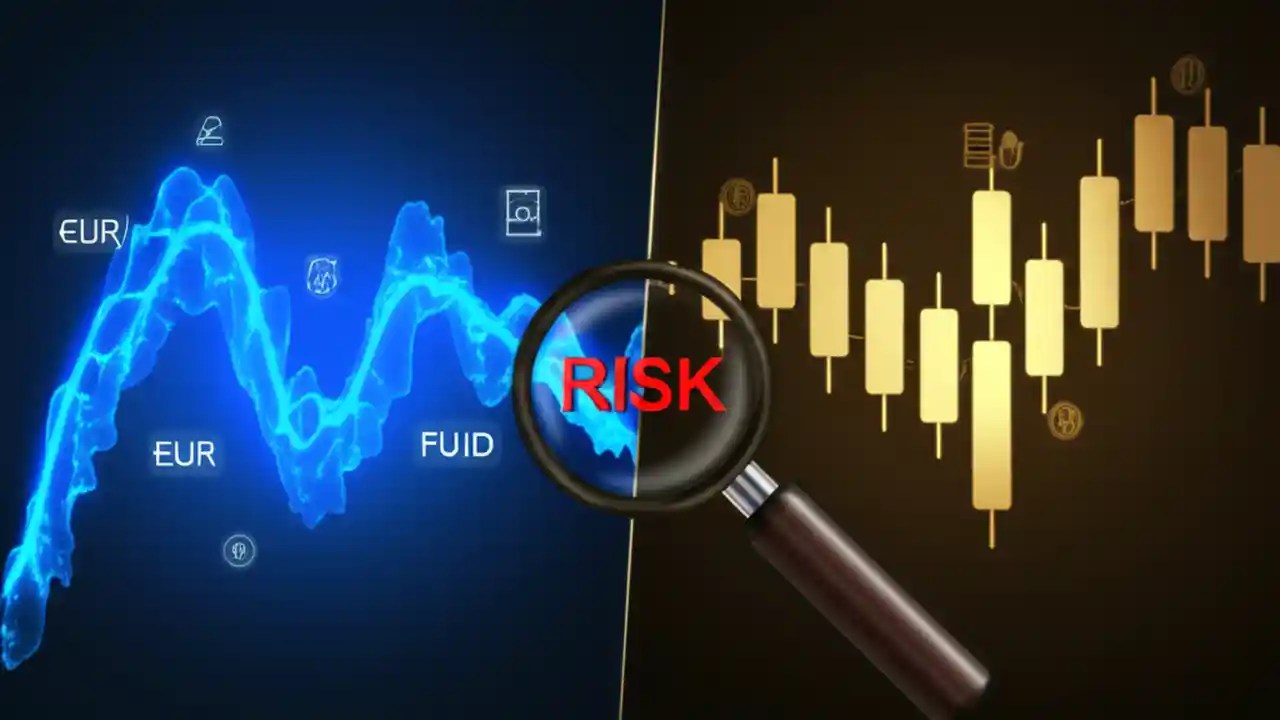 EUR/

EUR

FUID

RISK