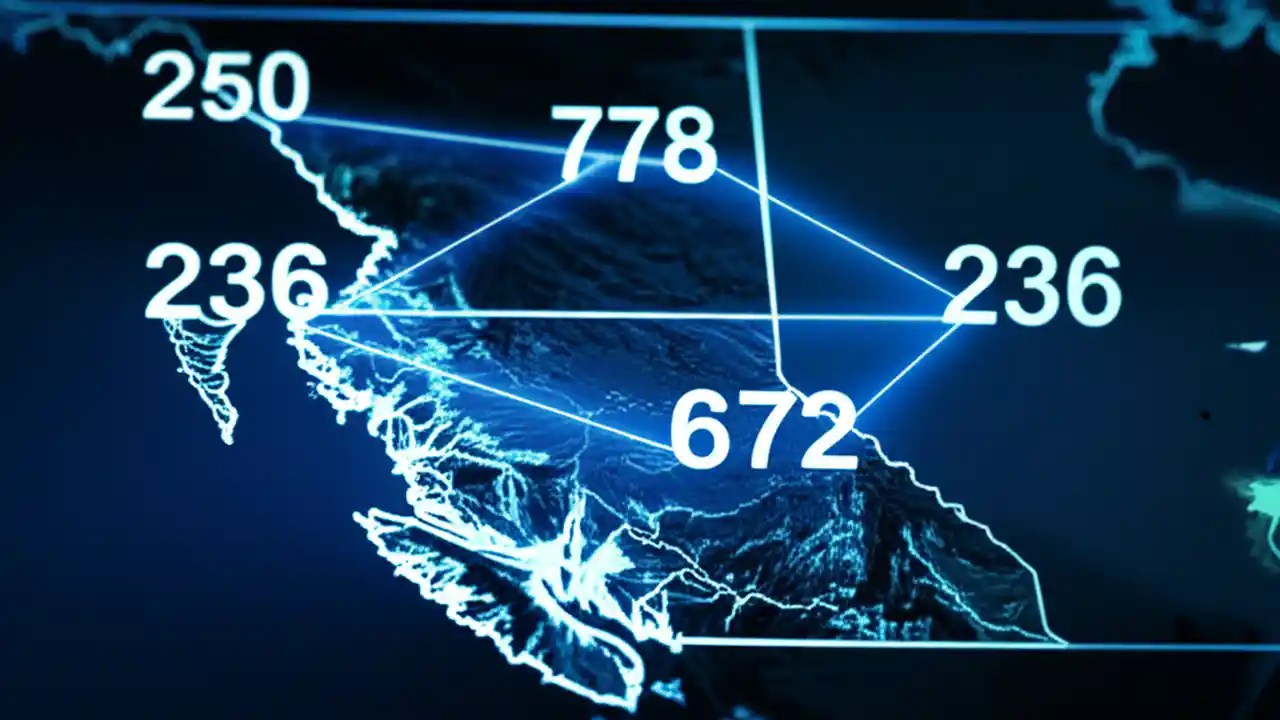 250

778

236

236

672