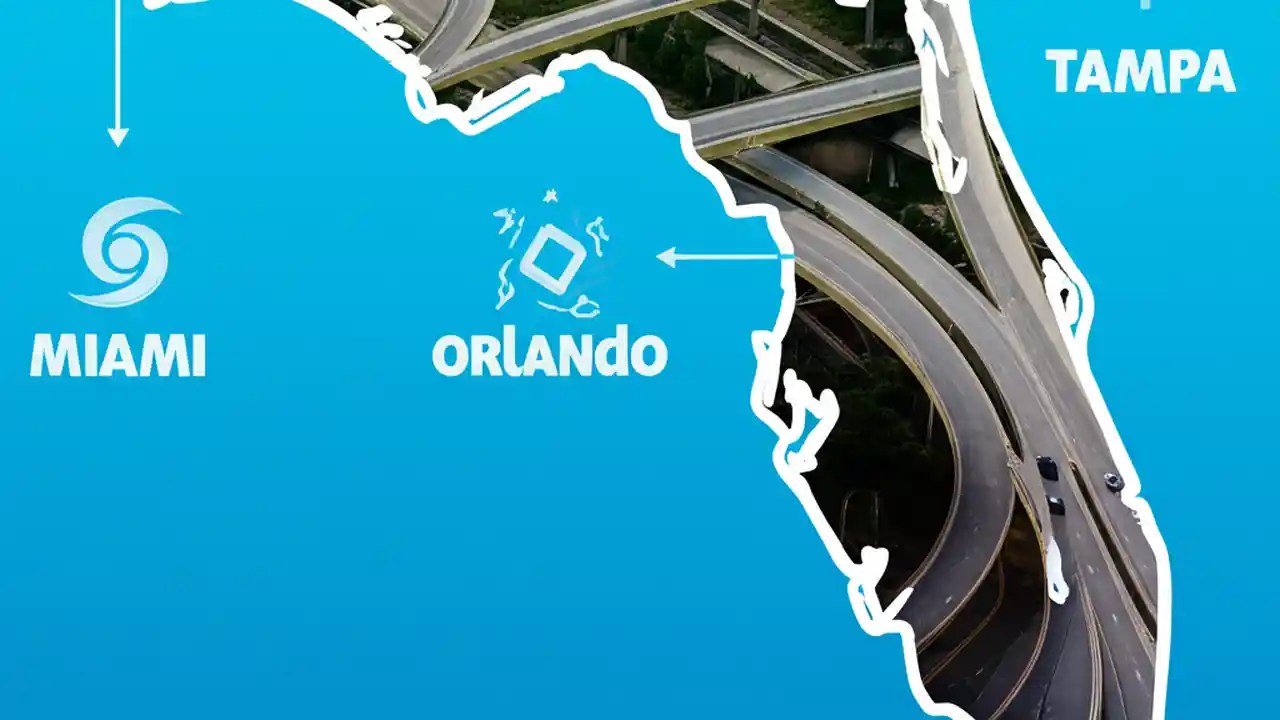 TAMPA

MIAMI

ORLANDO