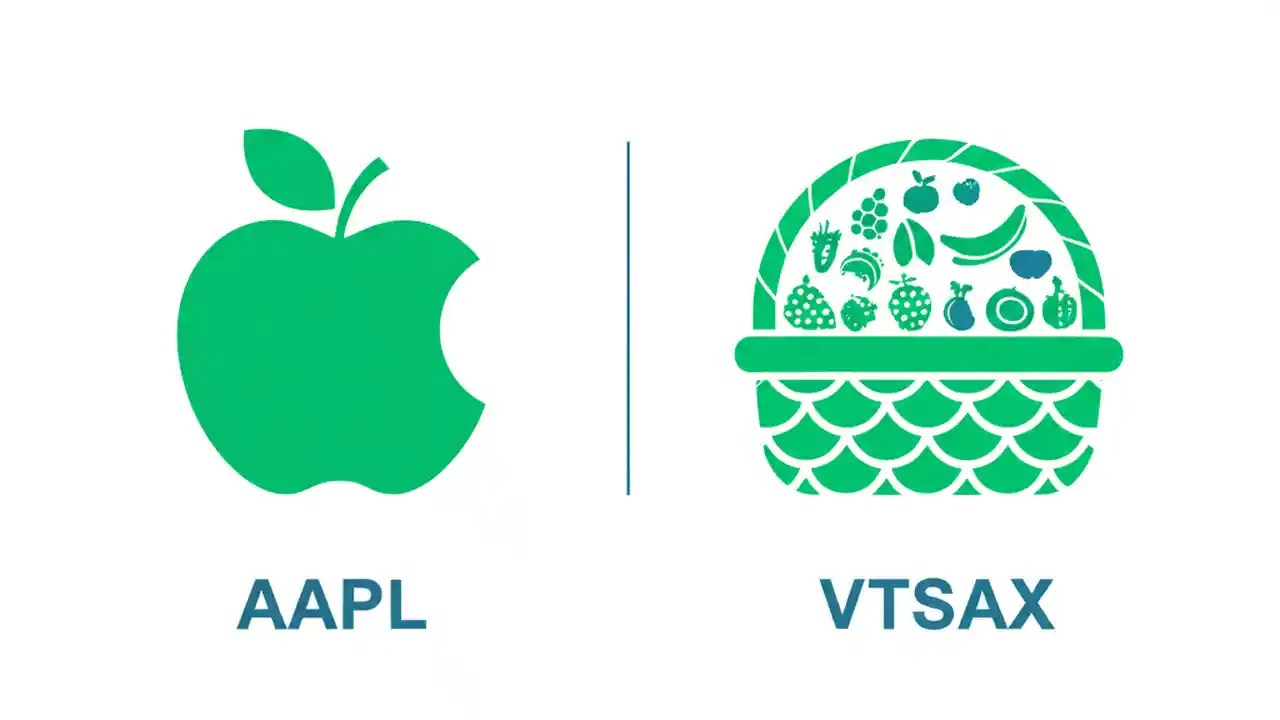 AAPL

VTSAX