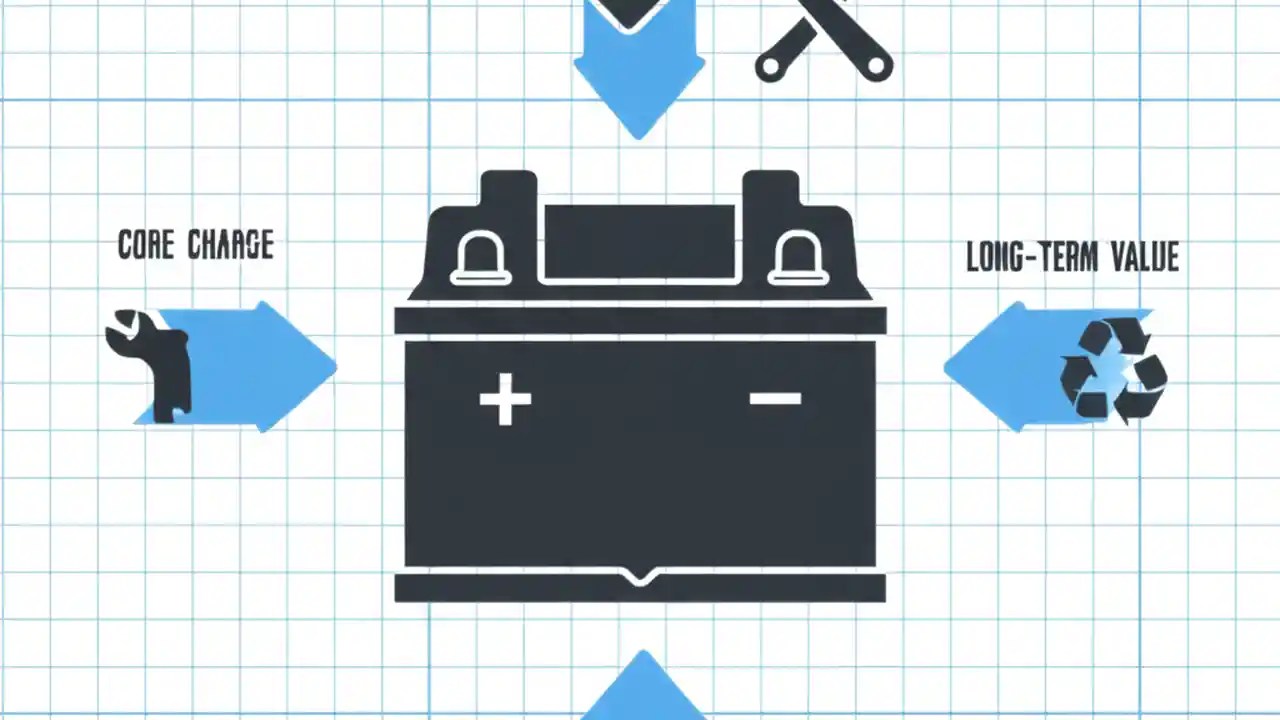 CORE CHARGE

LONG-TERM VALUE

+

−