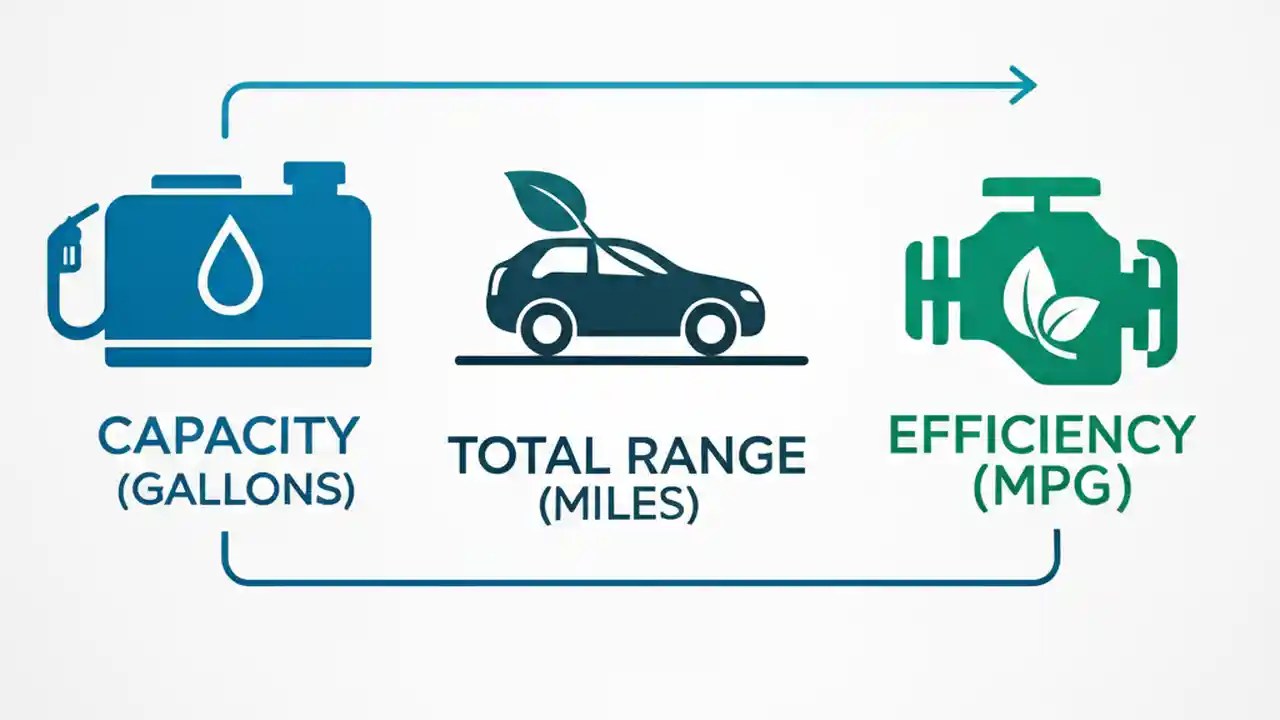 CAPACITY (GALLONS)

TOTAL RANGE (MILES)

EFFICIENCY (MPG)