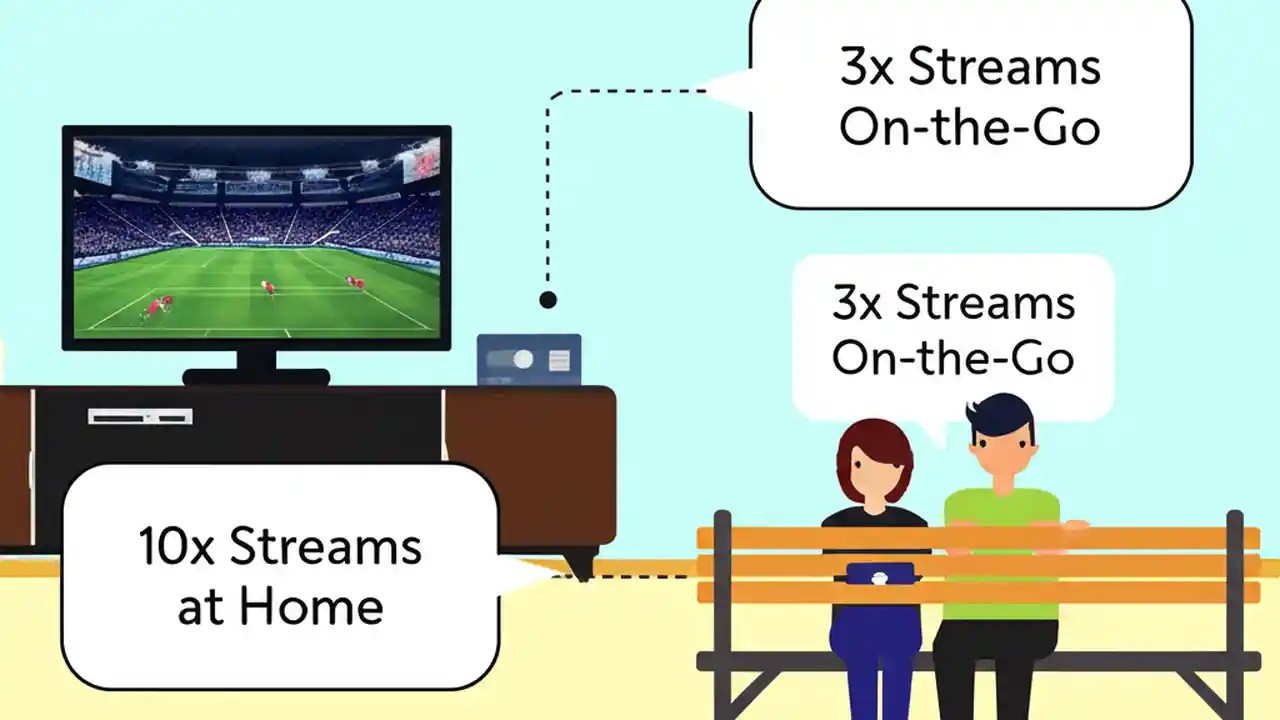 3x Streams On-the-Go

3x Streams On-the-Go

10x Streams at Home