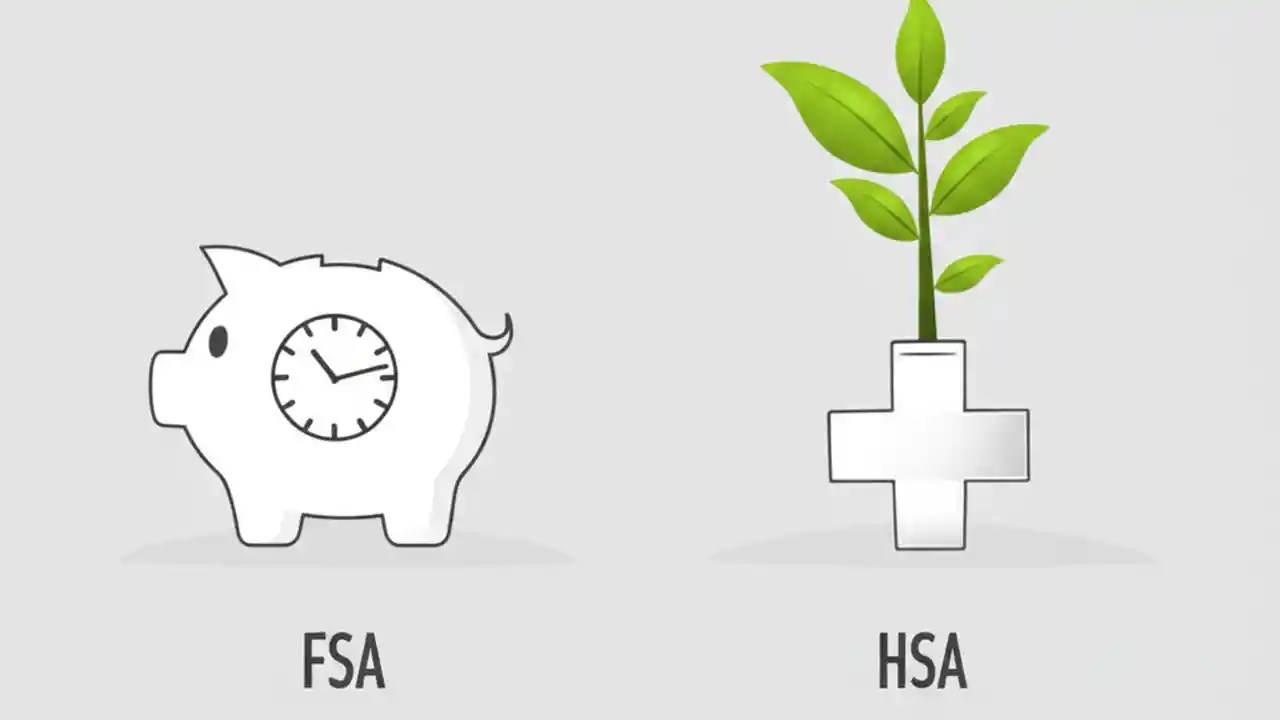 FSA

HSA