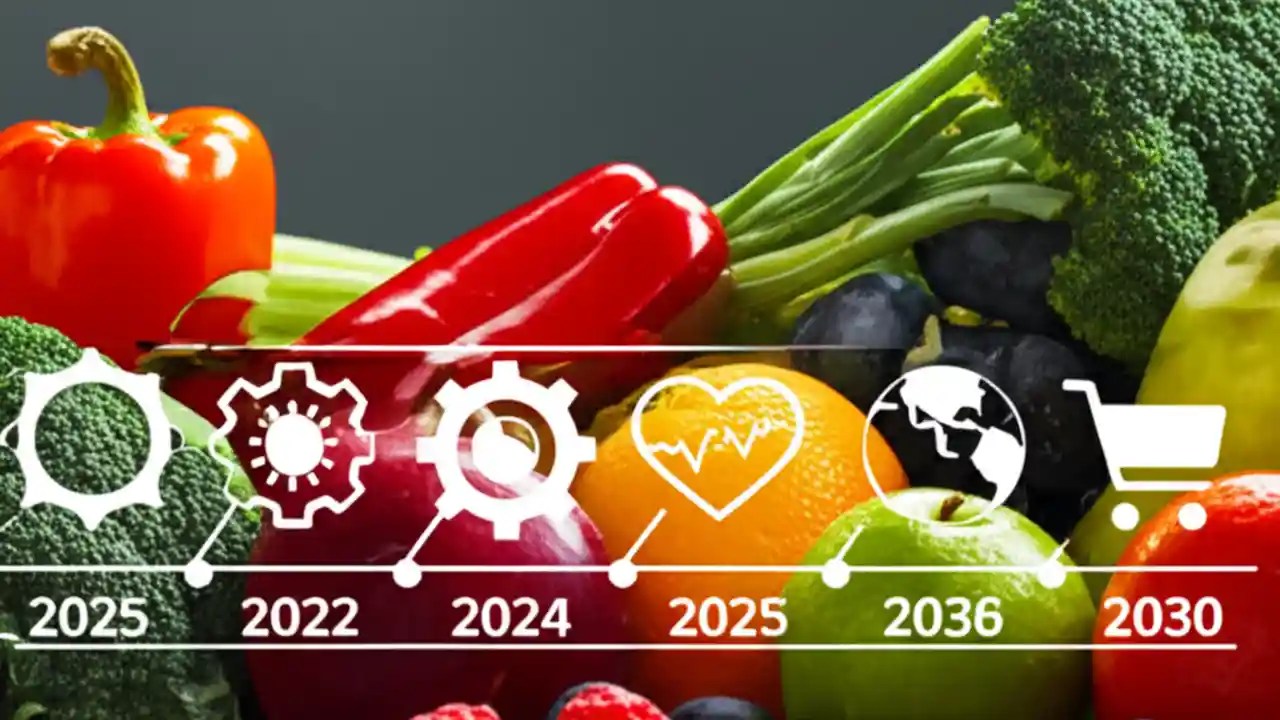 2025 2022 2024 2025 2036 2030