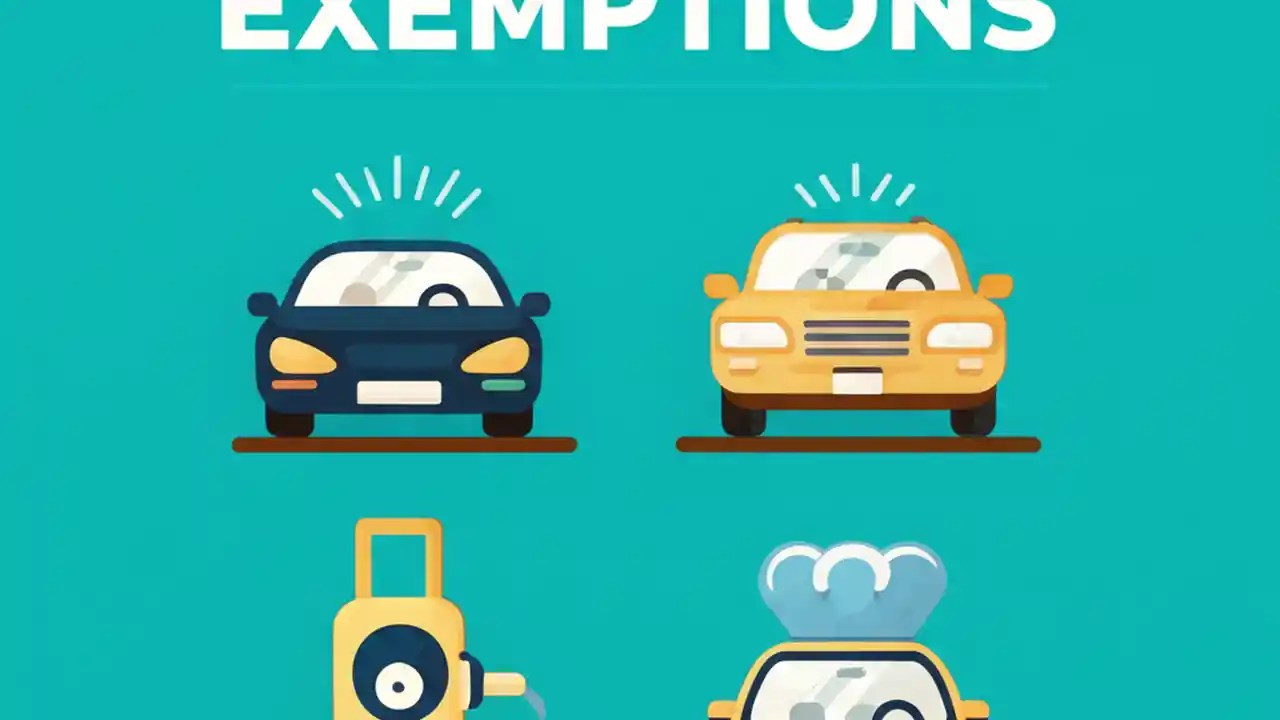 EXEMPTIONS