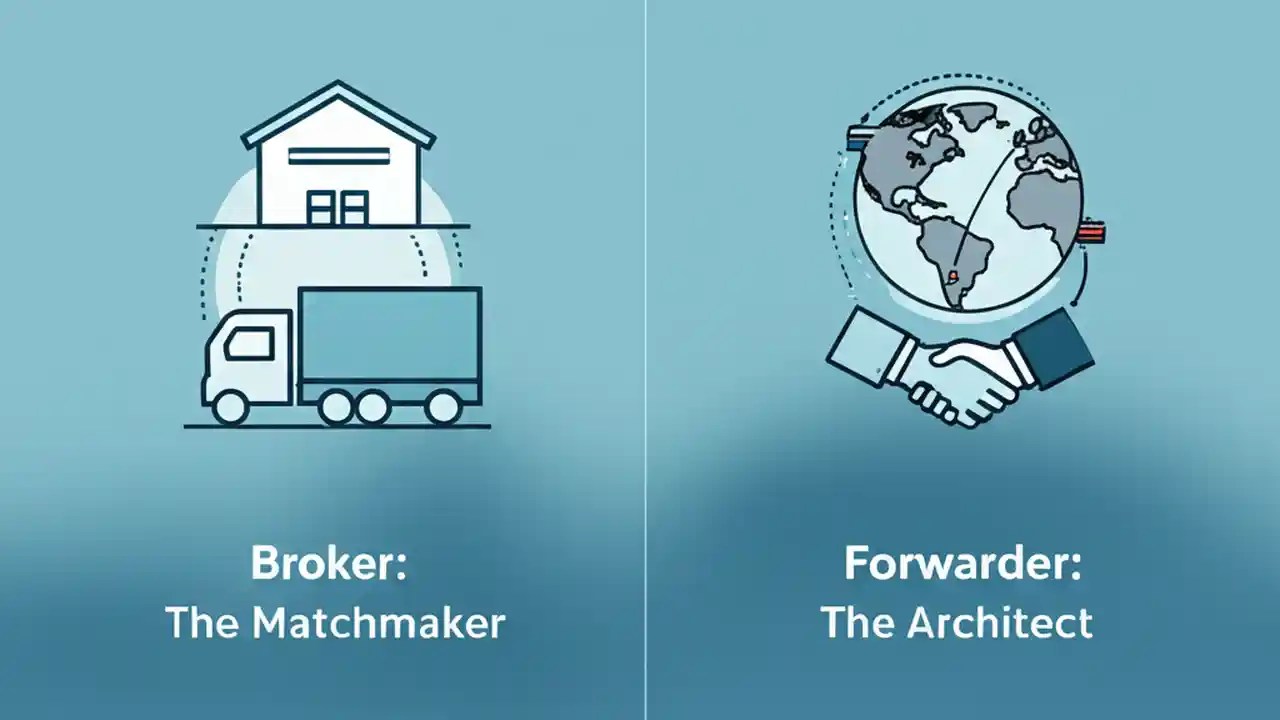 Broker:
The Matchmaker

Forwarder:
The Architect