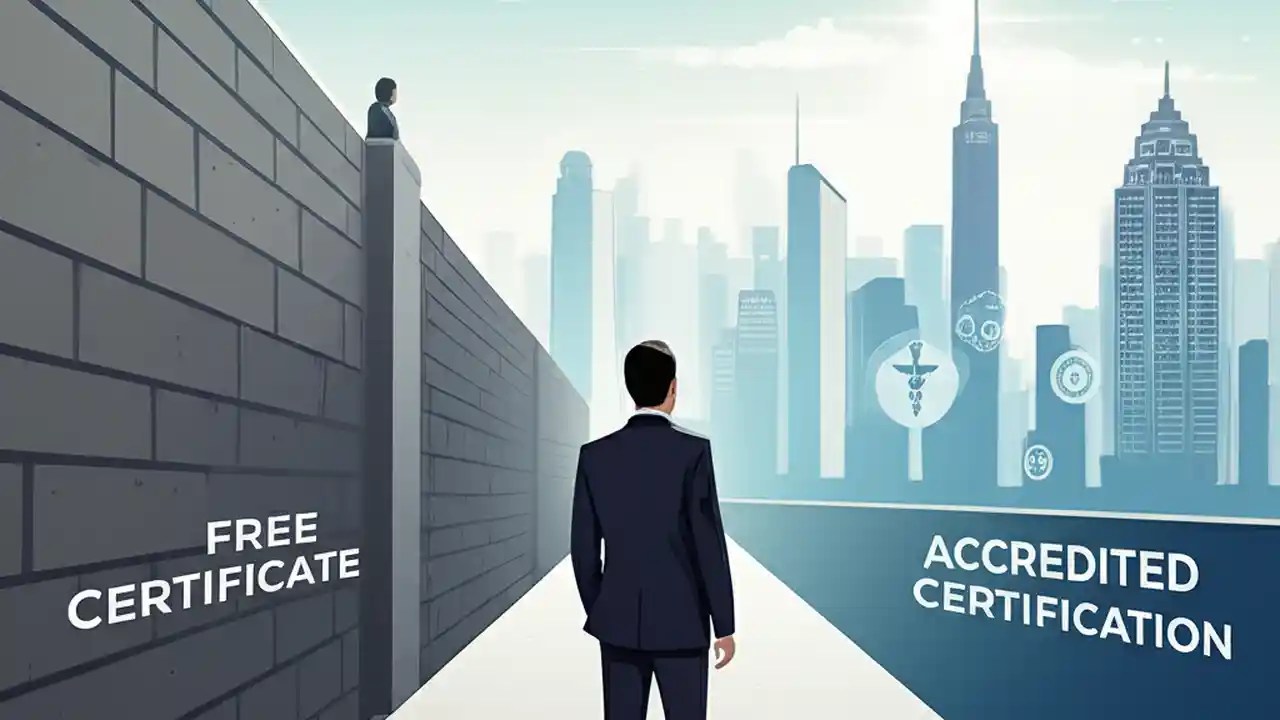 FREE CERTIFICATE

ACCREDITED CERTIFICATION