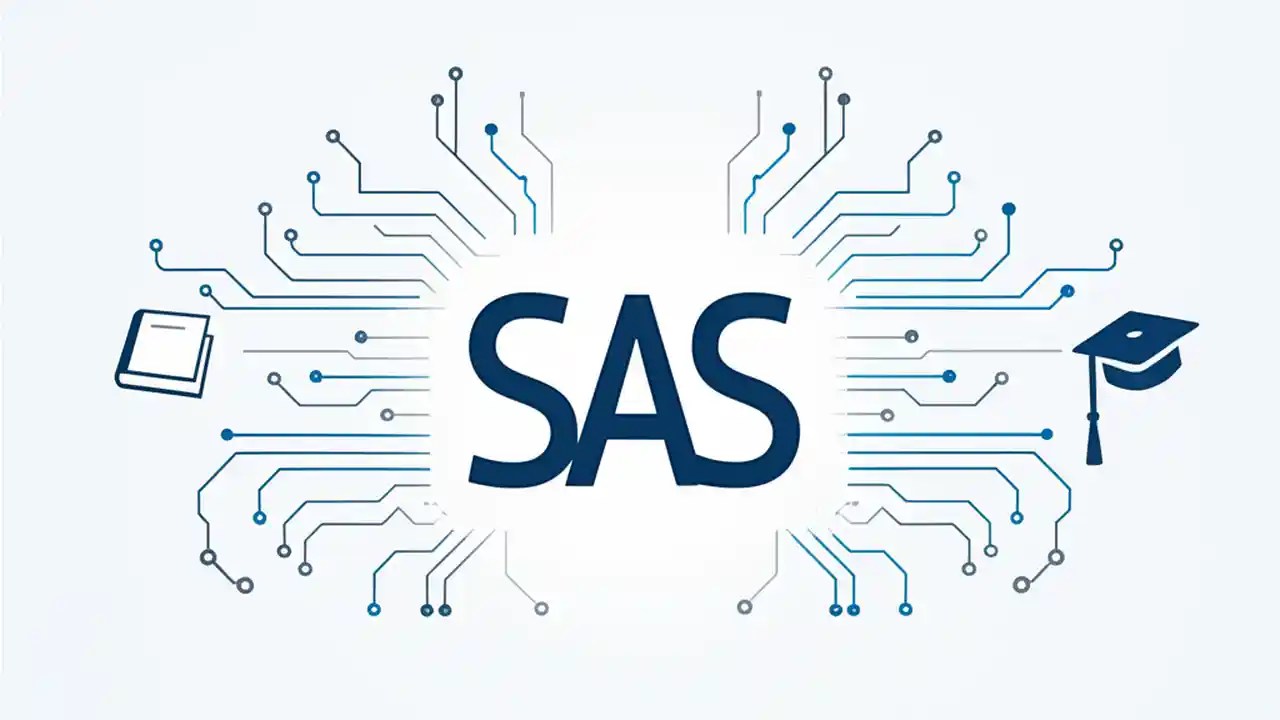 SAS