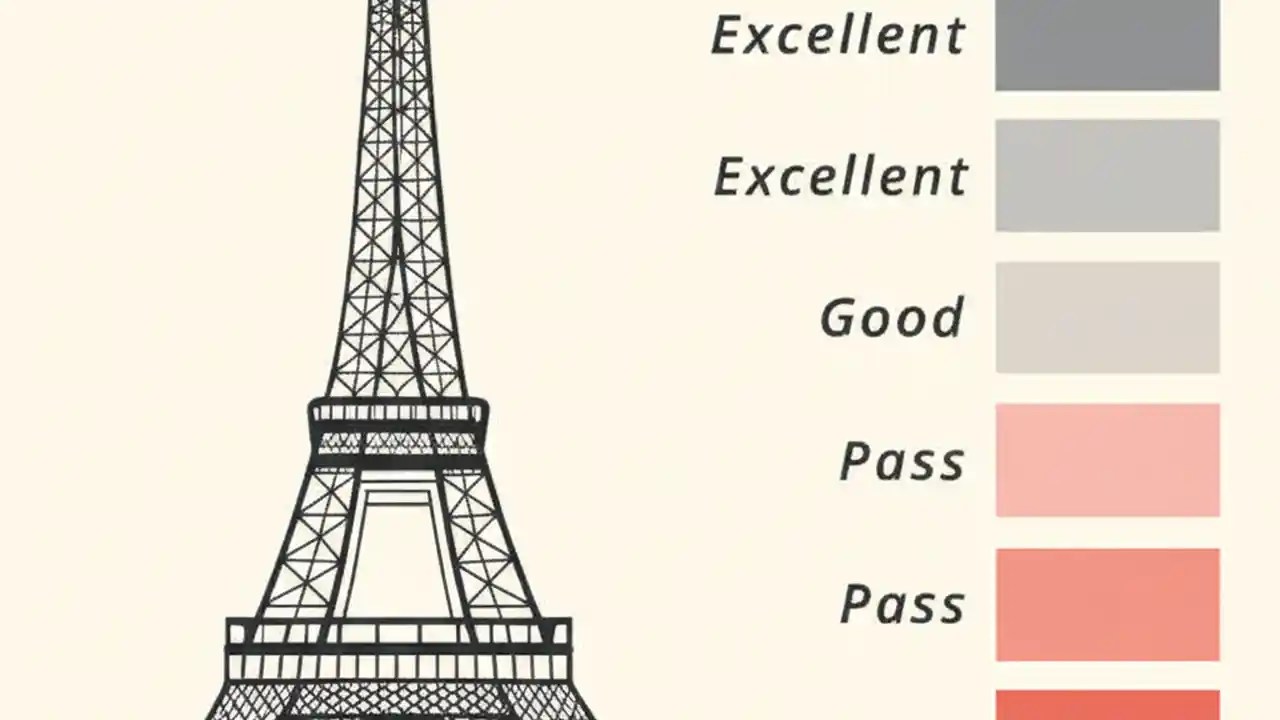 Excellent

Excellent

Good

Pass

Pass