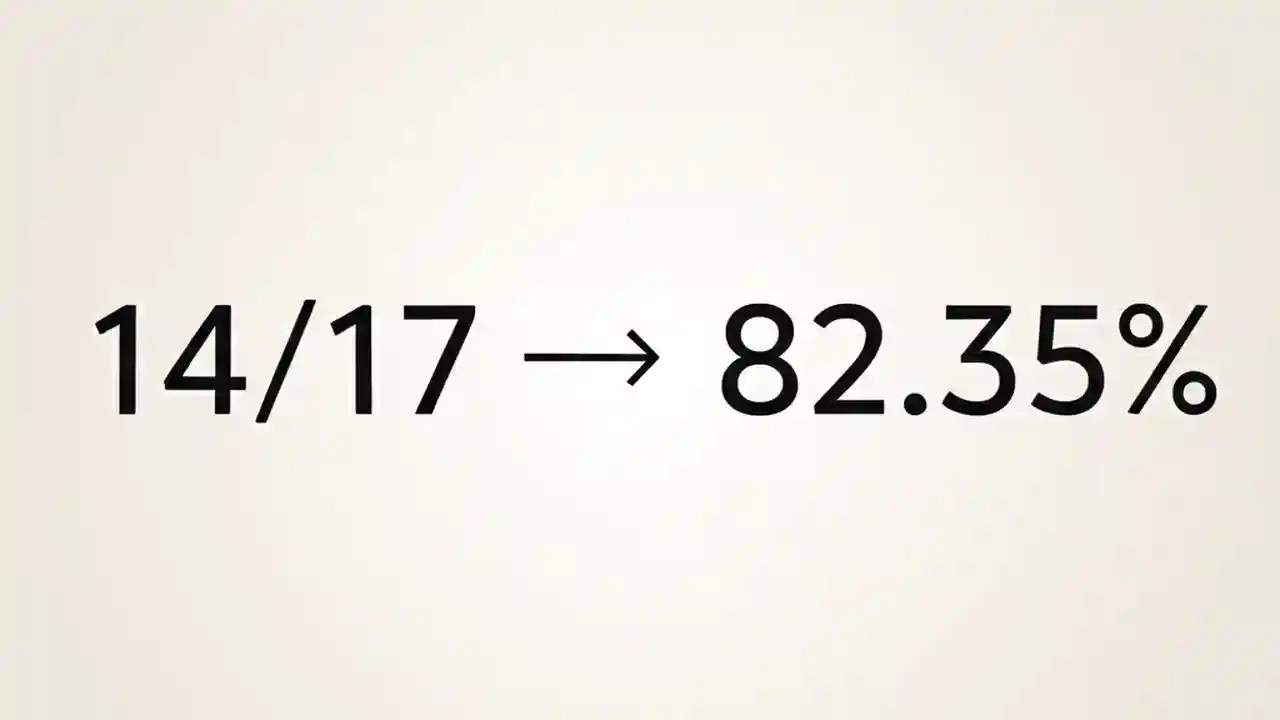 $14/17 \rightarrow 82.35\%$