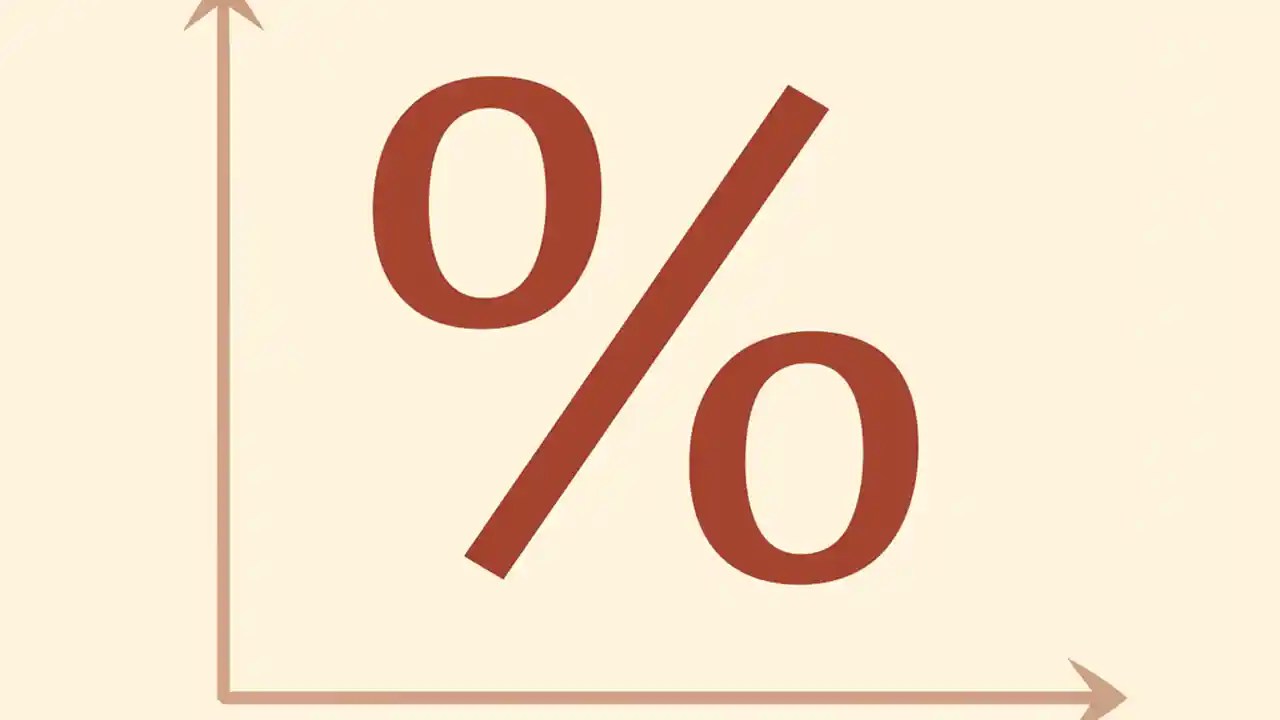 %