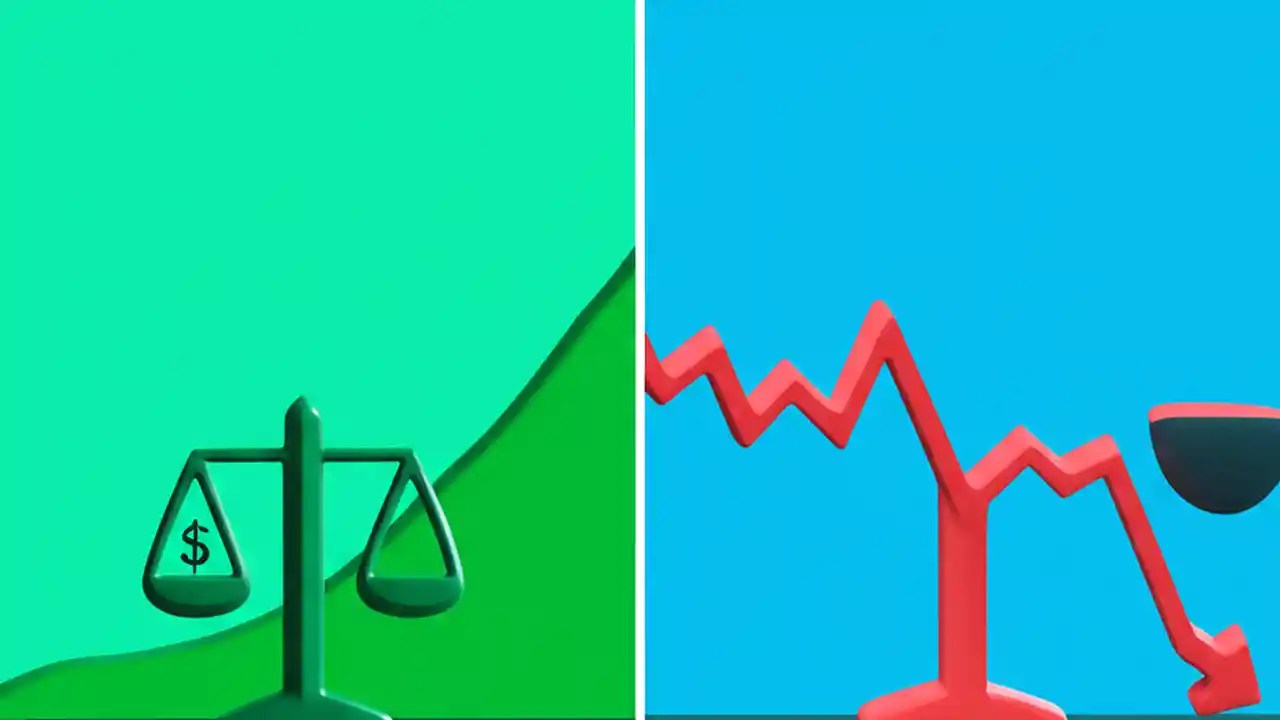 $