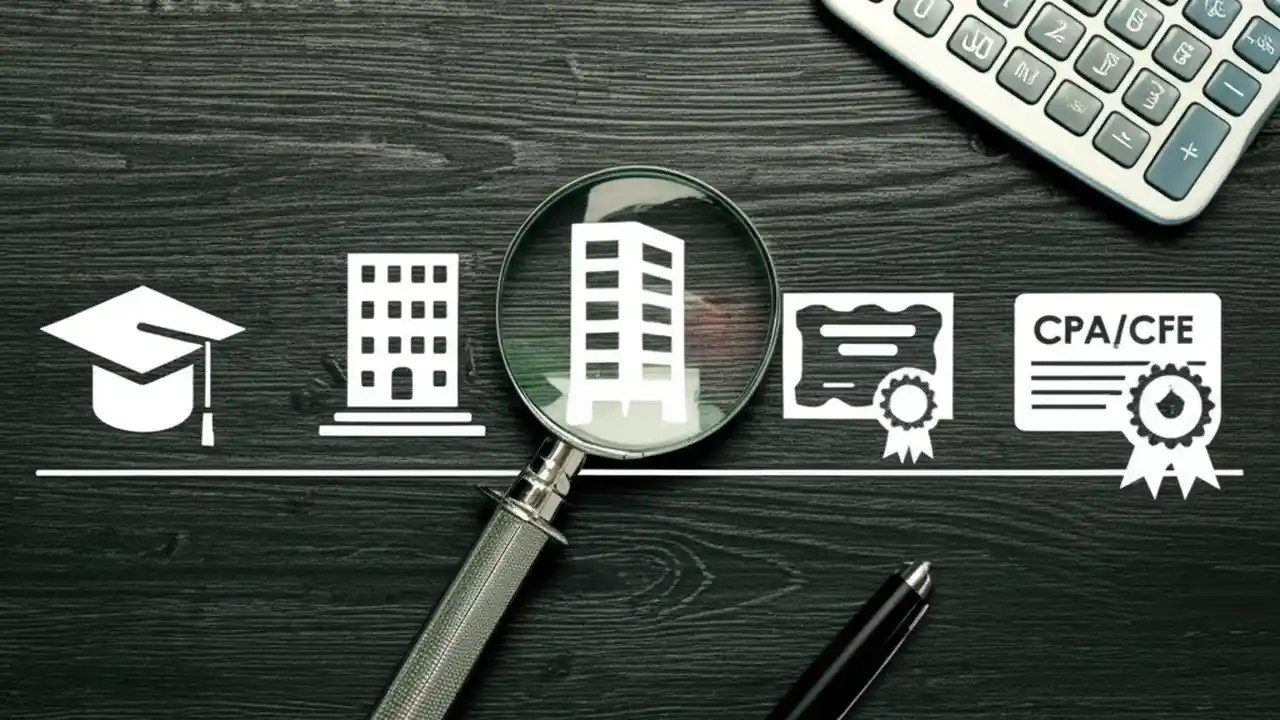 CPA/CFE