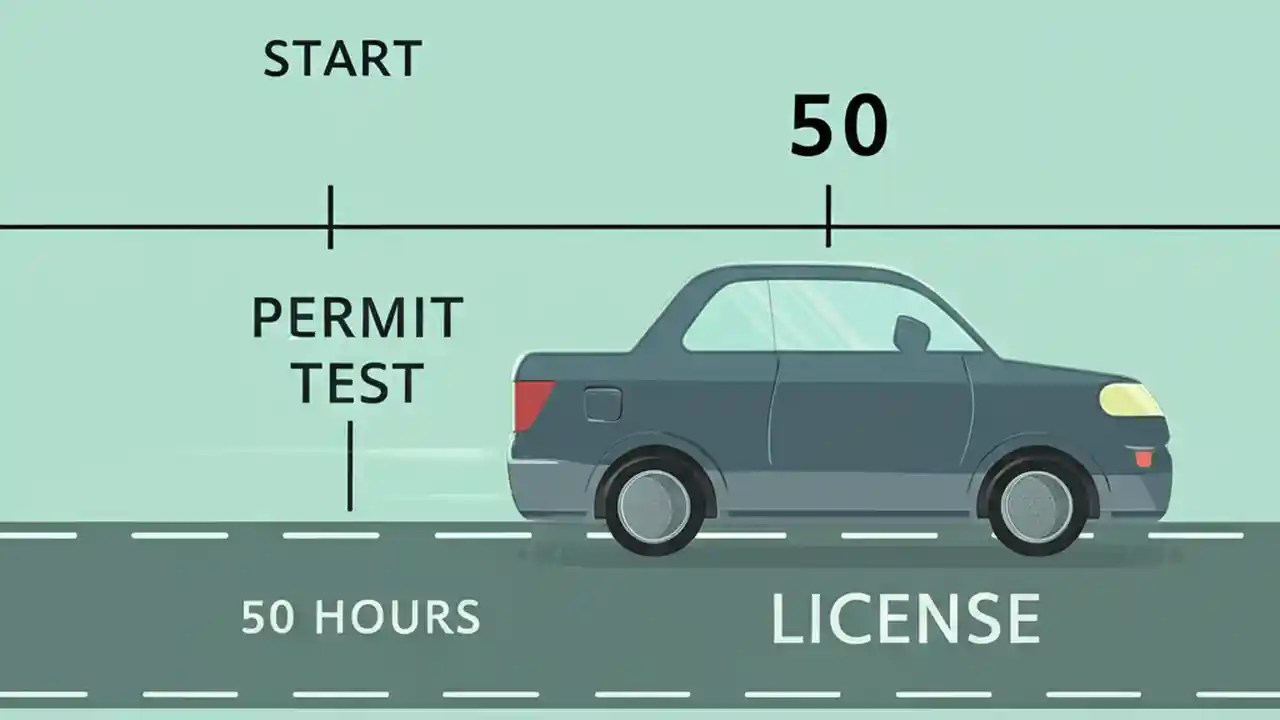 START

50

PERMIT
TEST

50 HOURS

LICENSE