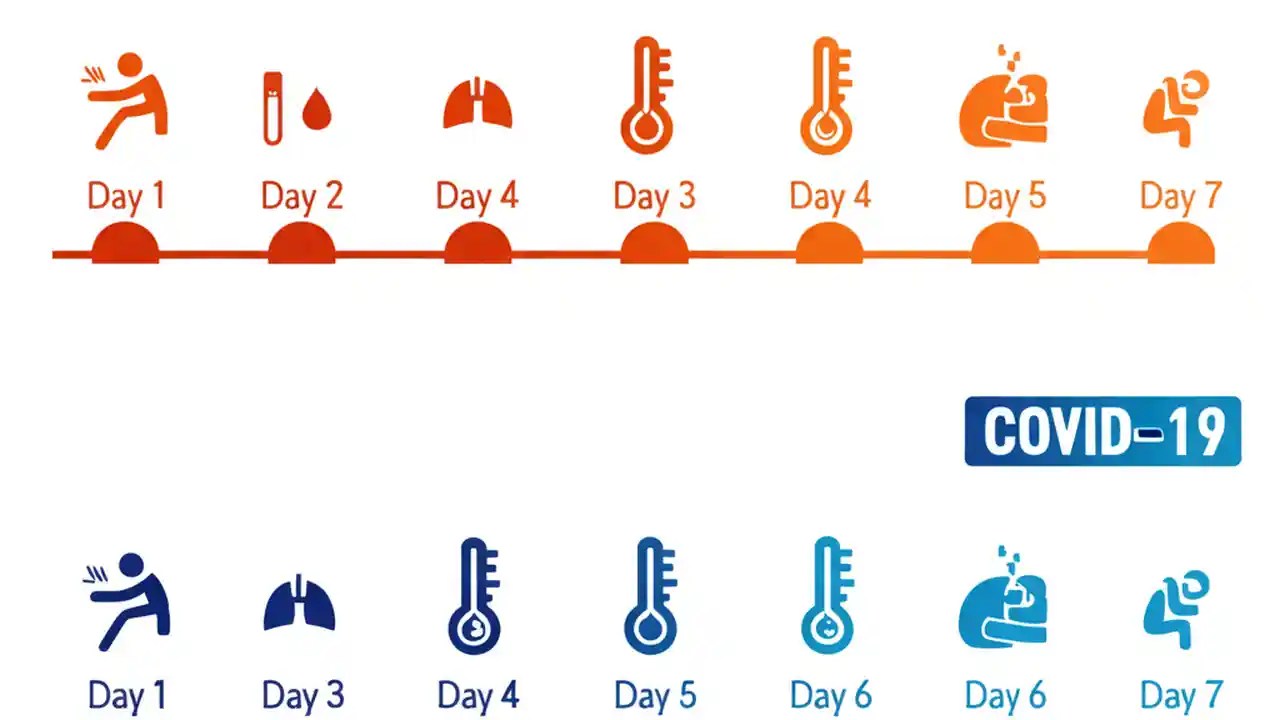 Day 1 Day 2 Day 4 Day 3 Day 4 Day 5 Day 7

COVID-19

Day 1 Day 3 Day 4 Day 5 Day 6 Day 6 Day 7