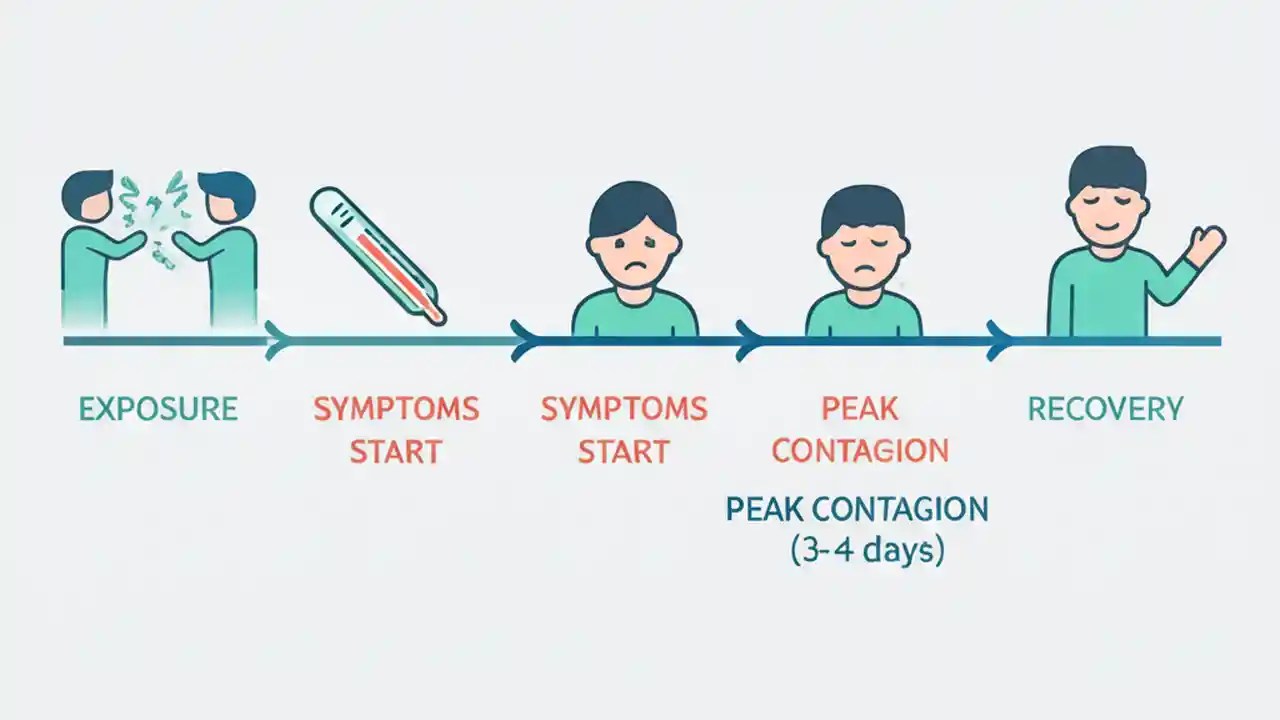 EXPOSURE

SYMPTOMS START

SYMPTOMS START

PEAK CONTAGION

RECOVERY

PEAK CONTAGION (3-4 days)